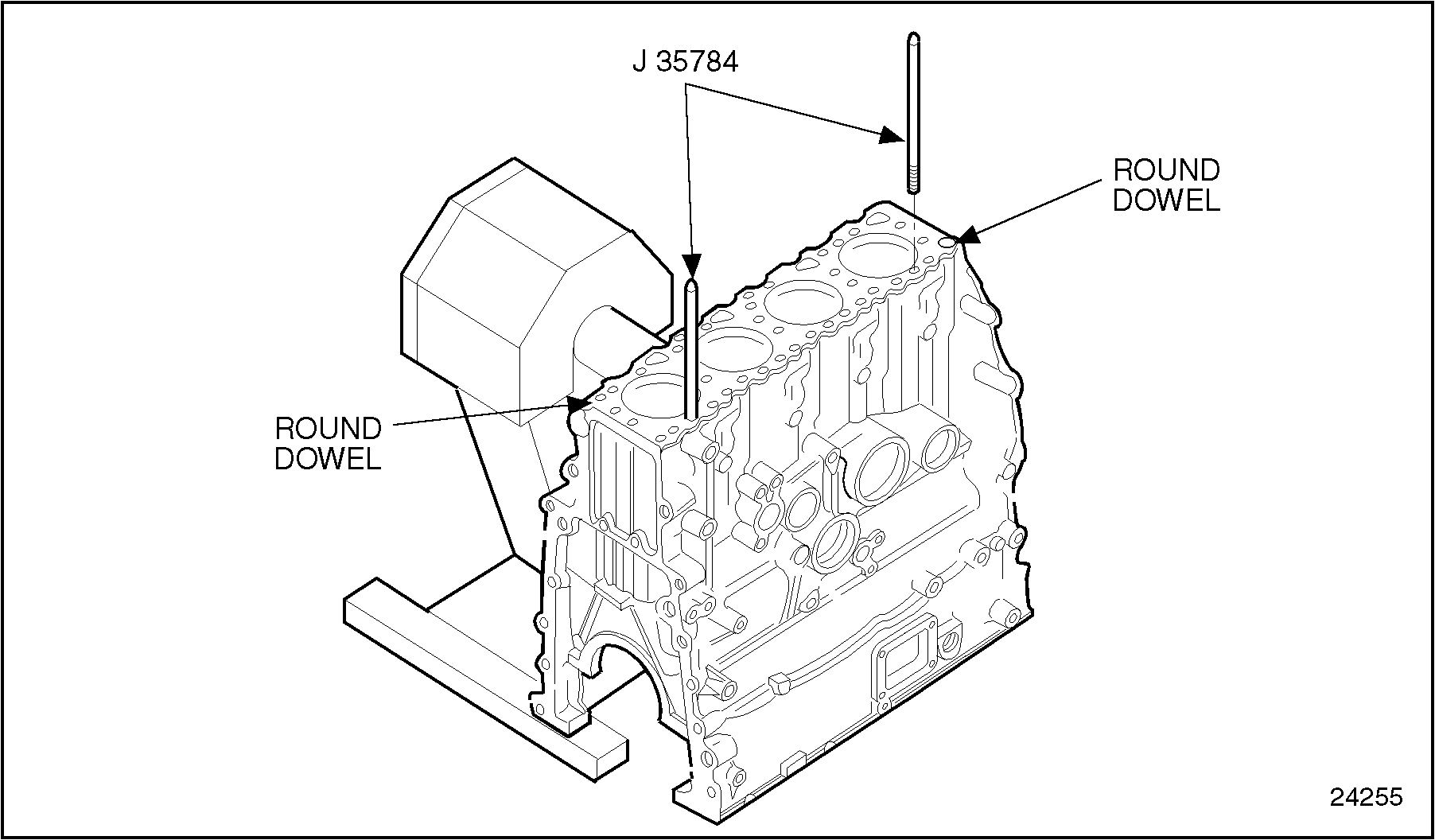 J 35784

ROUND
DOWEL

ROUND
DOWEL

24255