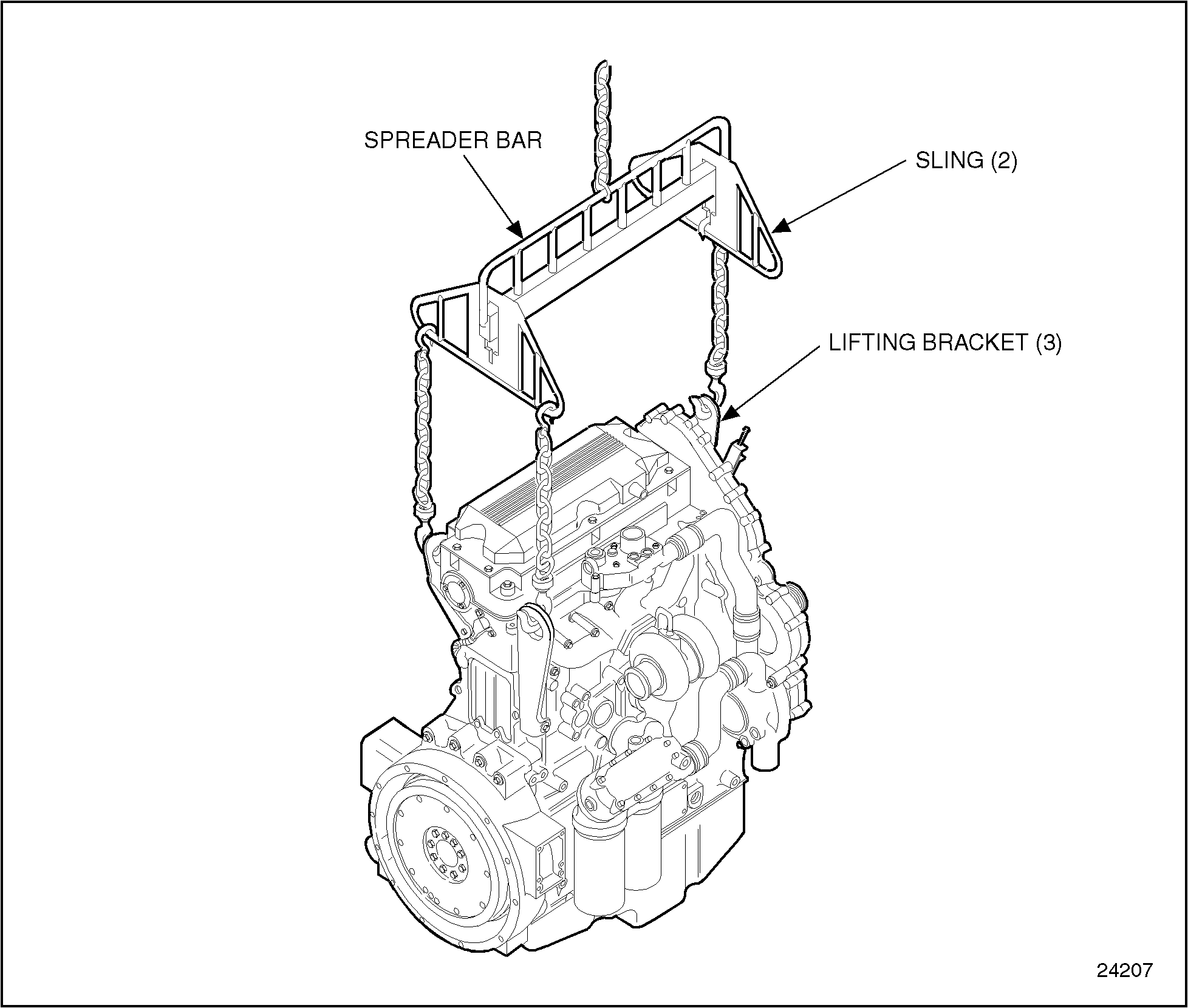 SPREADER BAR

SLING (2)

LIFTING BRACKET (3)

24207