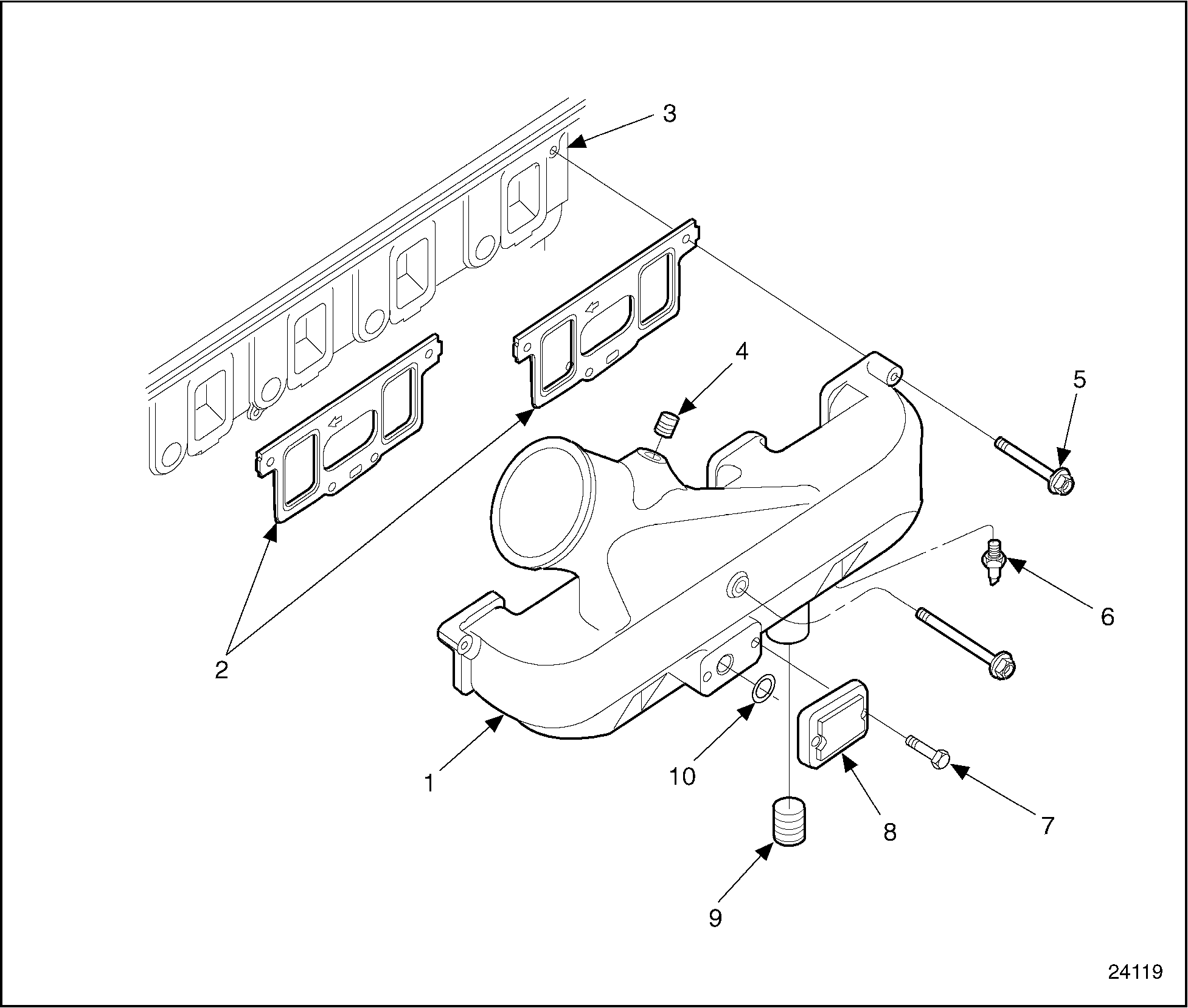 3
4
5
6
2
1
10
8
7
9
24119