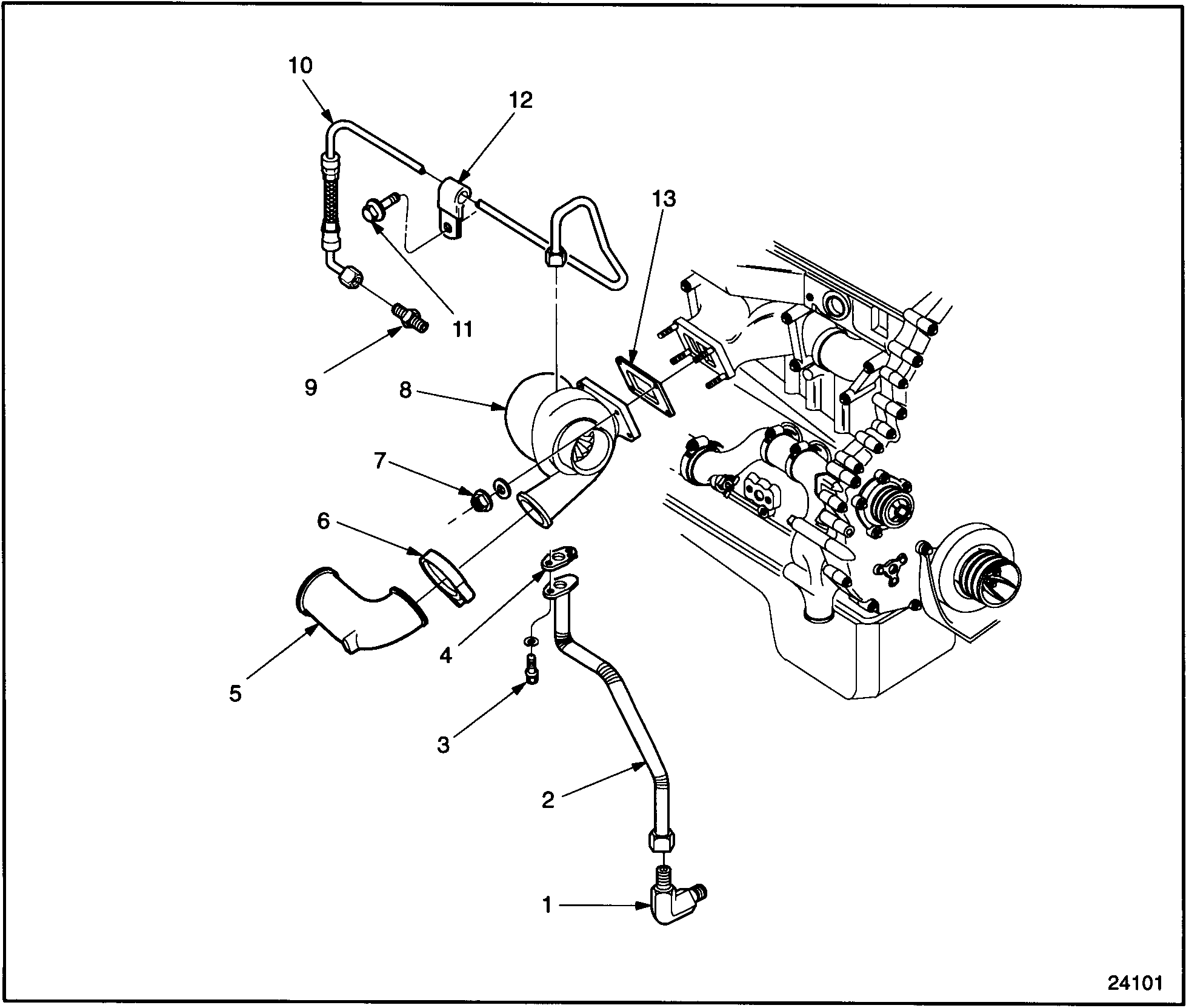 10
12
13
11
9
8
7
6
5
4
3
2
1
24101