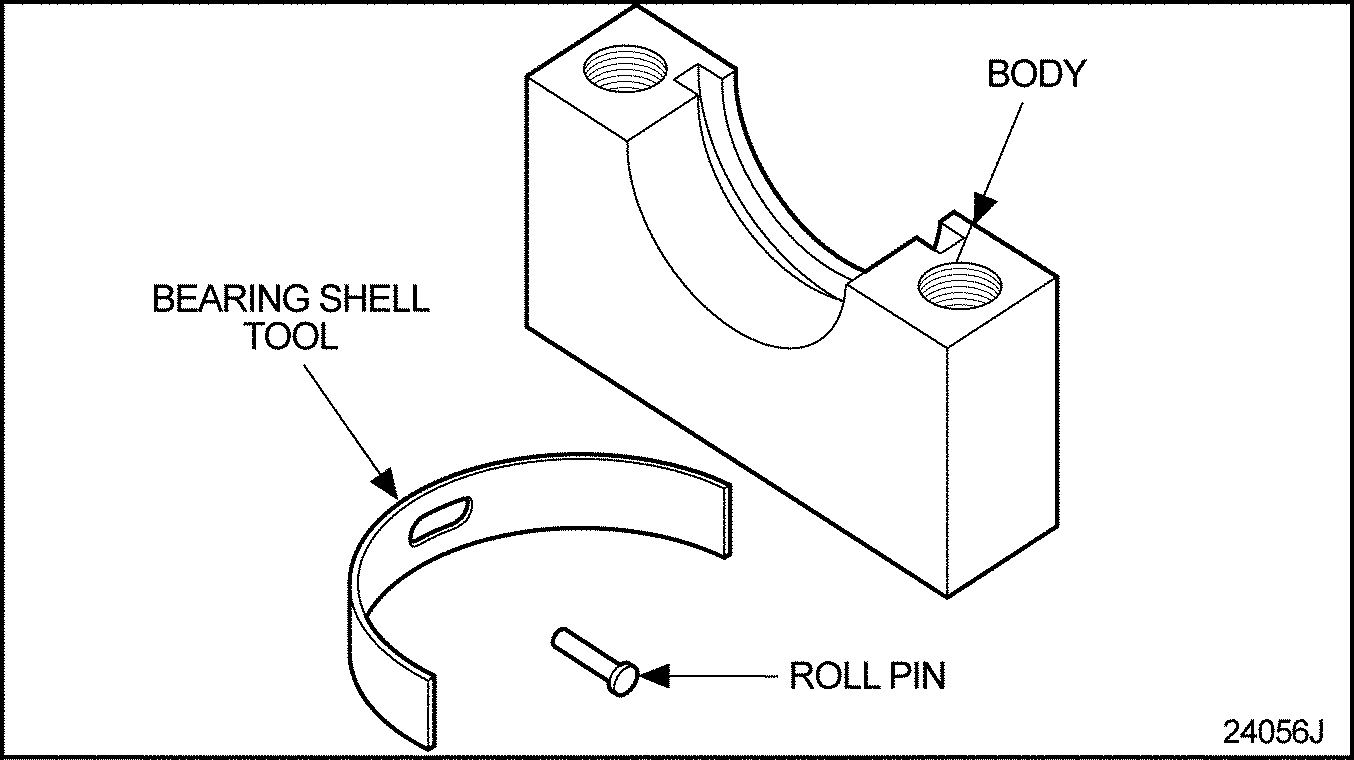 BODY

BEARING SHELL TOOL

ROLL PIN

24056J