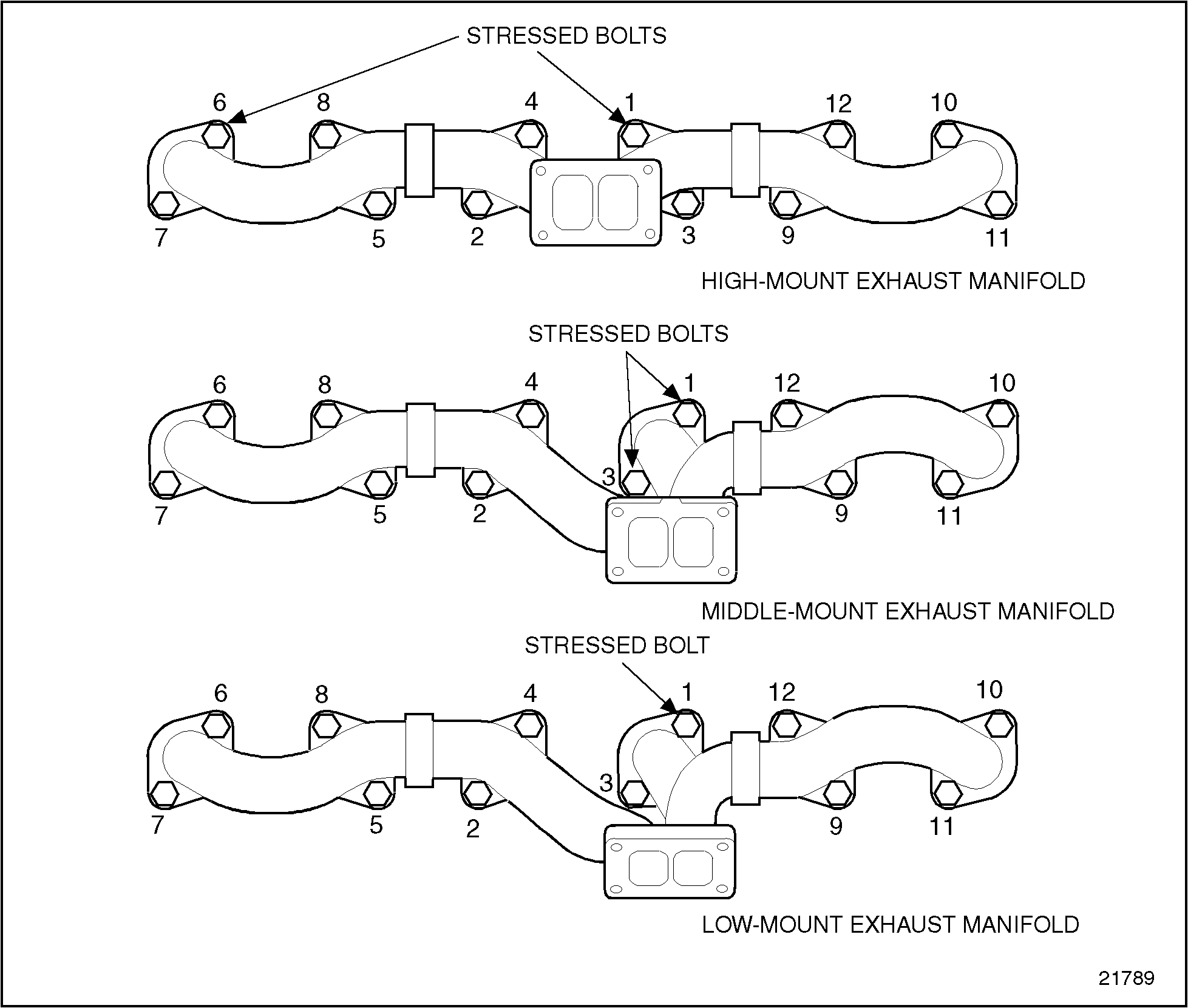 STRESSED BOLTS

6 8 4 1 12 10

7 5 2 3 9 11

HIGH-MOUNT EXHAUST MANIFOLD

STRESSED BOLTS

6 8 4 1 12 10

3

7 5 2 9 11

MIDDLE-MOUNT EXHAUST MANIFOLD

STRESSED BOLT

6 8 4 1 12 10

3

7 5 2 9 11

LOW-MOUNT EXHAUST MANIFOLD

21789