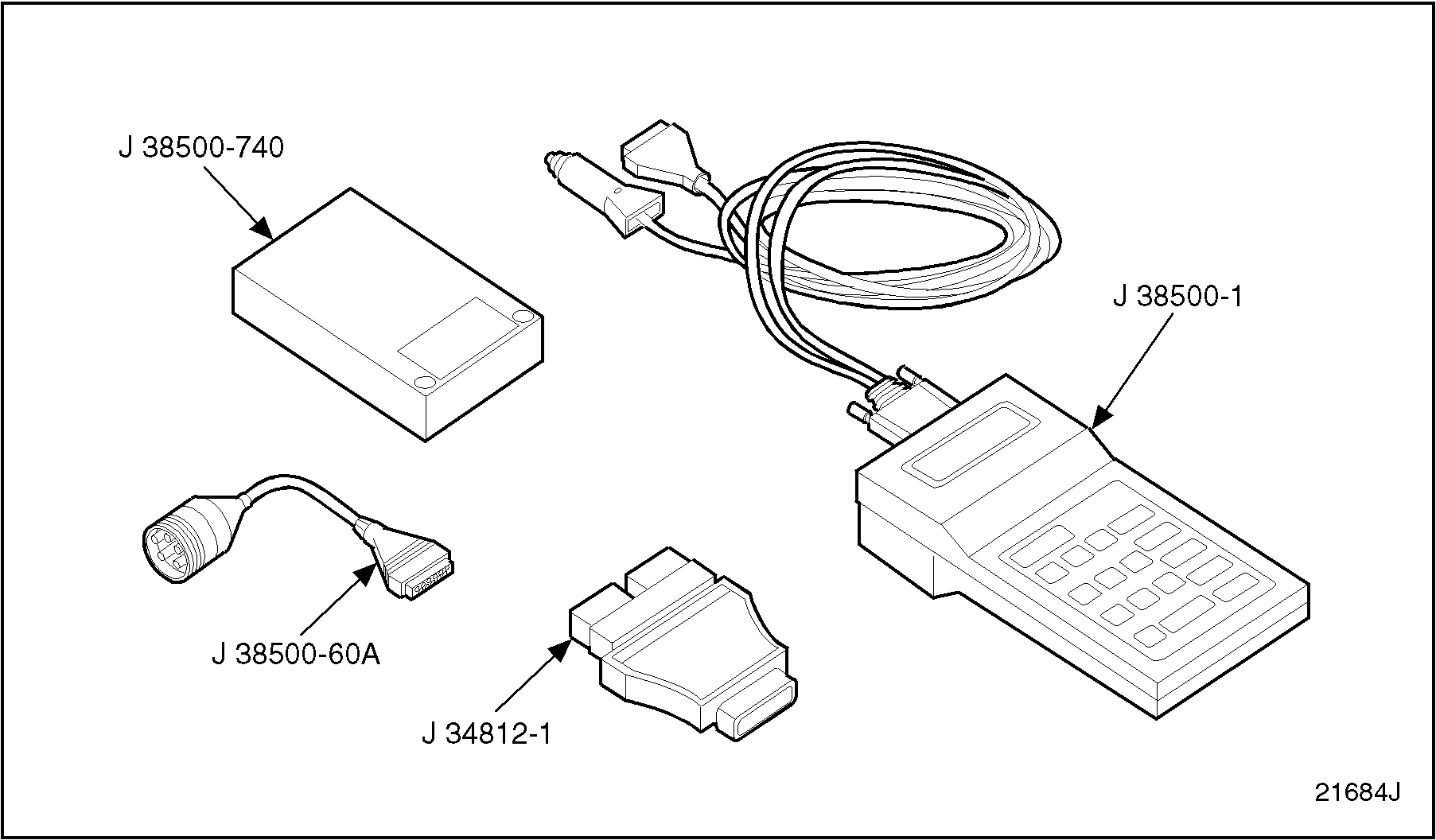 J 38500-740

J 38500-1

J 38500-60A

J 34812-1

21684J