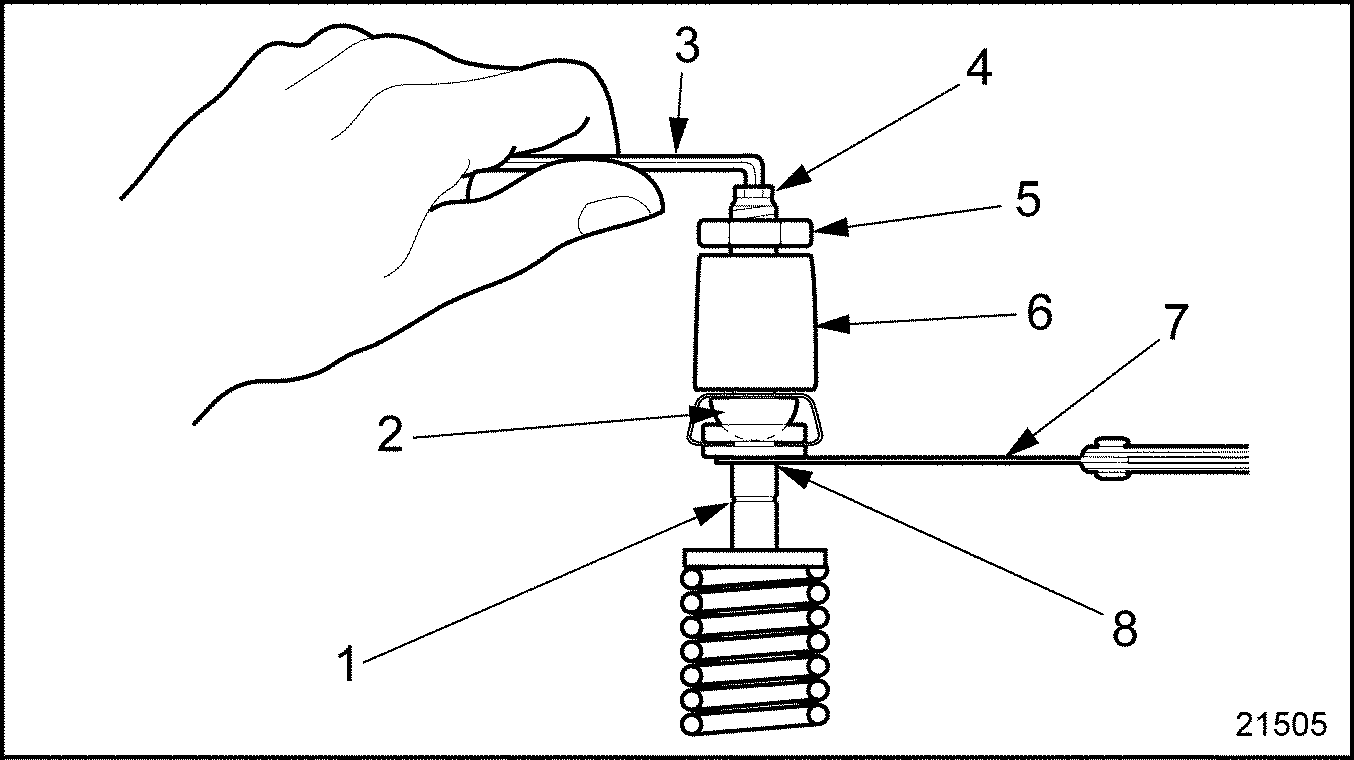 3
4
5
6
7
2
8
1
21505