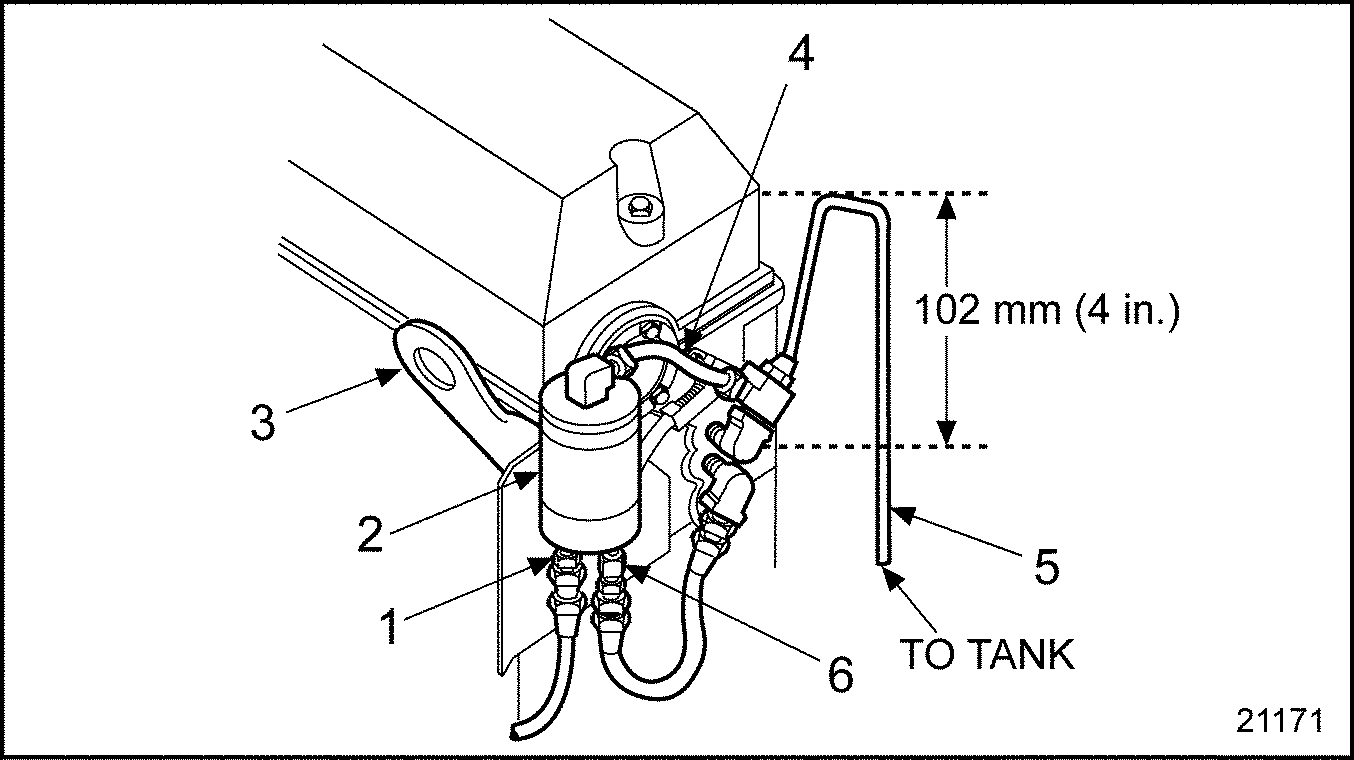 4

102 mm (4 in.)

3

2

5

1

6

TO TANK

21171