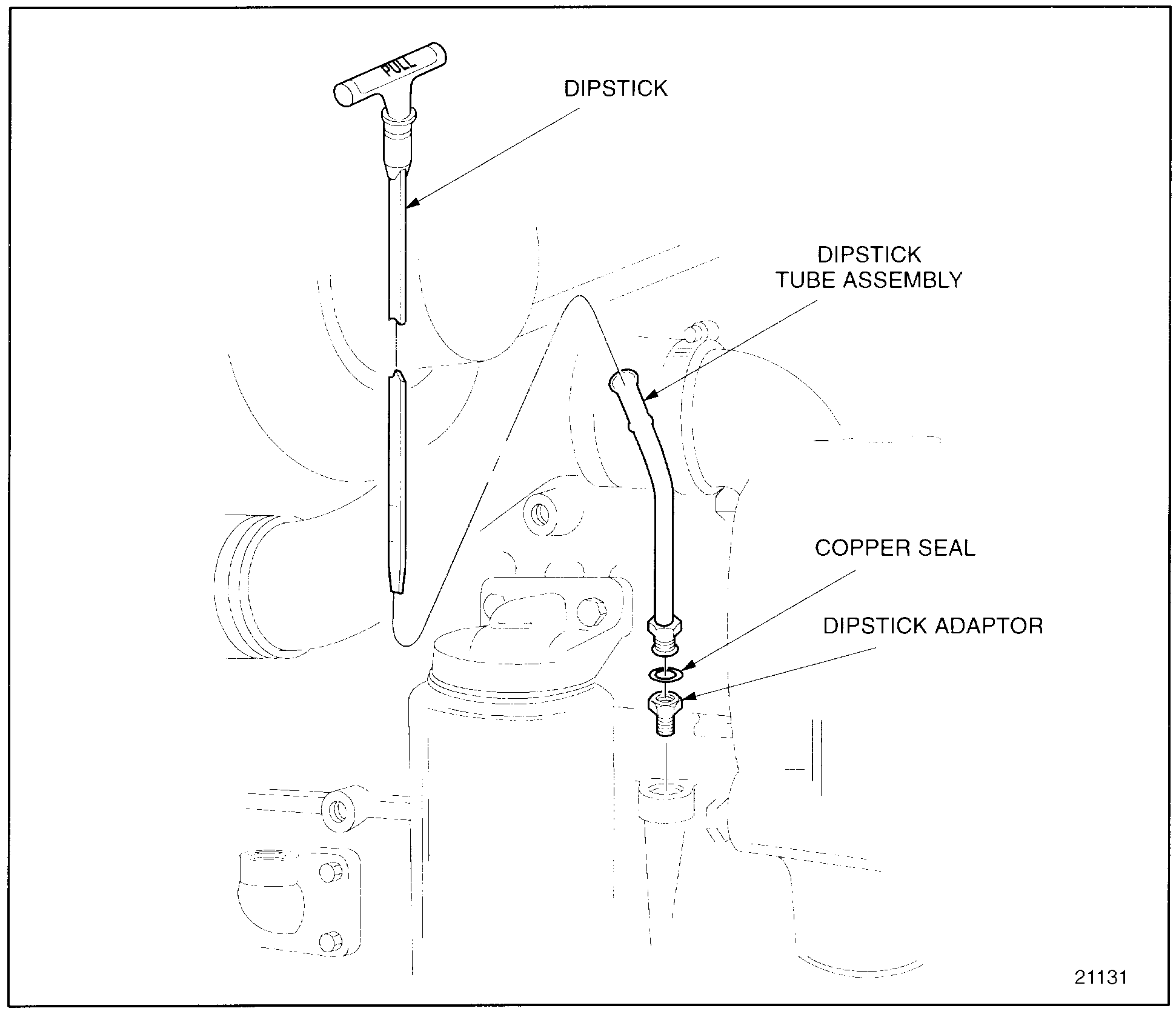 PULL

DIPSTICK

DIPSTICK
TUBE ASSEMBLY

COPPER SEAL

DIPSTICK ADAPTOR

21131