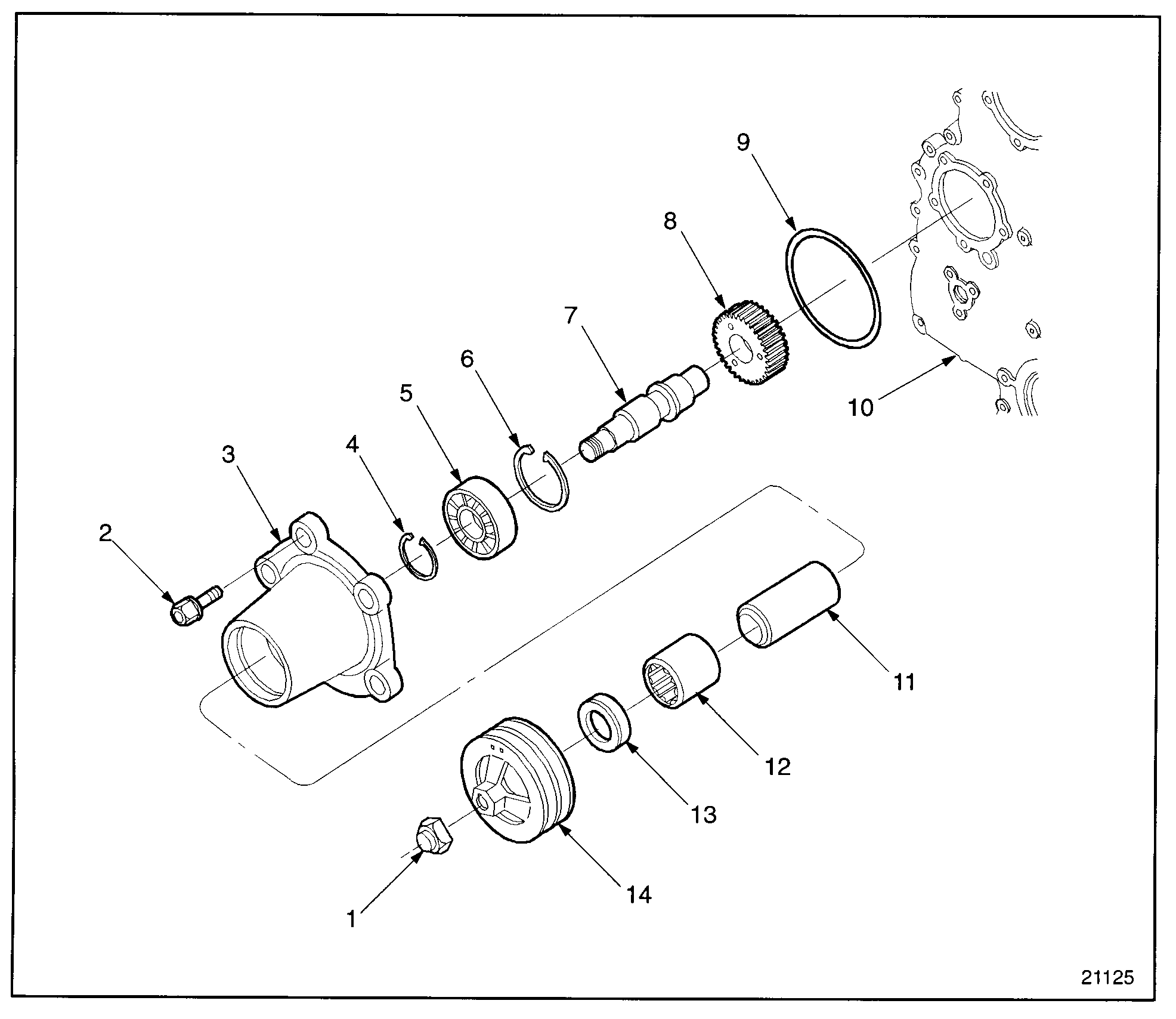 9
8
7
6
5
4
3
2
10
11
12
13
14
1
21125