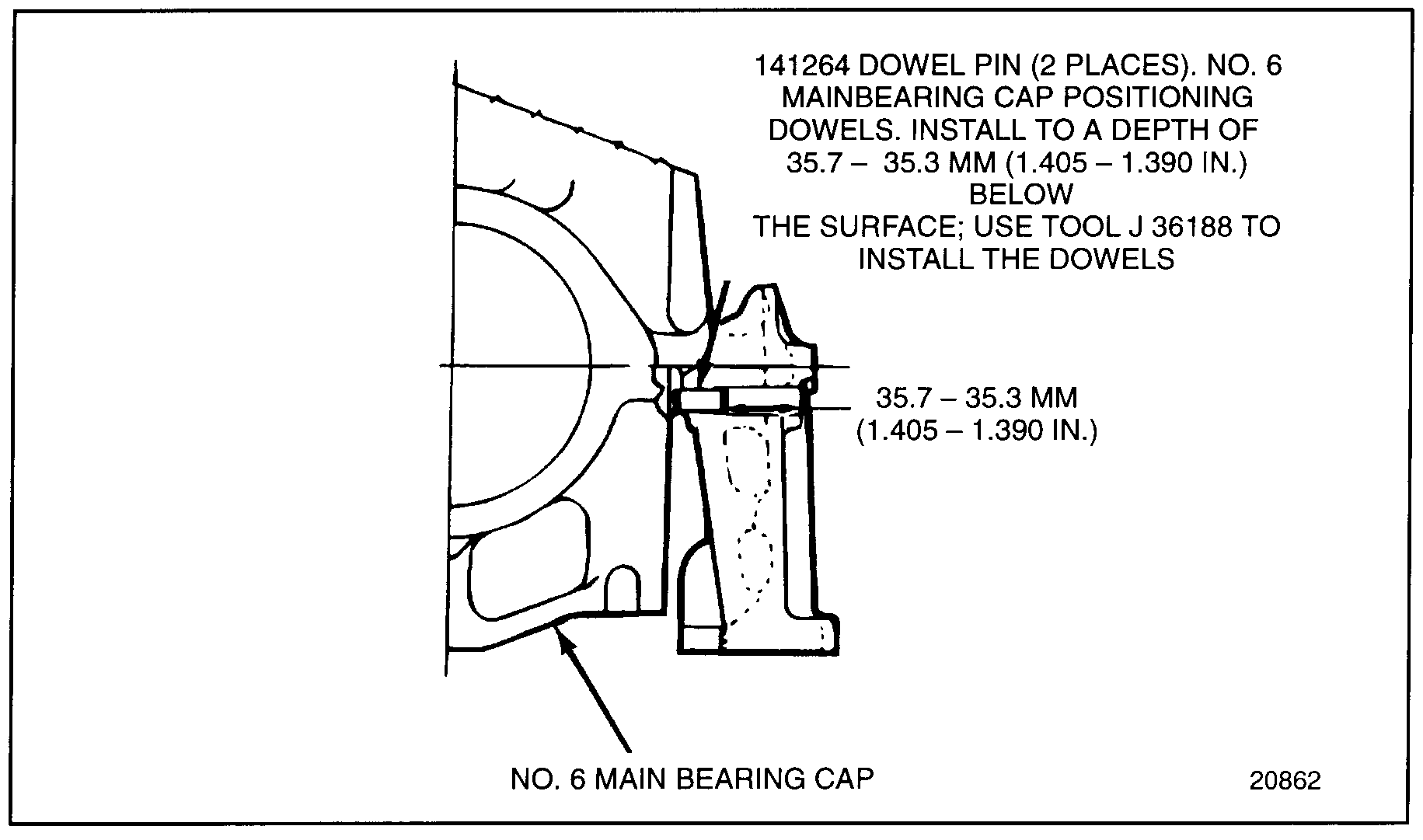 141264 DOWEL PIN (2 PLACES). NO. 6 MAINBEARING CAP POSITIONING DOWELS. INSTALL TO A DEPTH OF 35.7 – 35.3 MM (1.405 – 1.390 IN.) BELOW THE SURFACE; USE TOOL J 36188 TO INSTALL THE DOWELS

35.7 – 35.3 MM (1.405 – 1.390 IN.)

NO. 6 MAIN BEARING CAP

20862