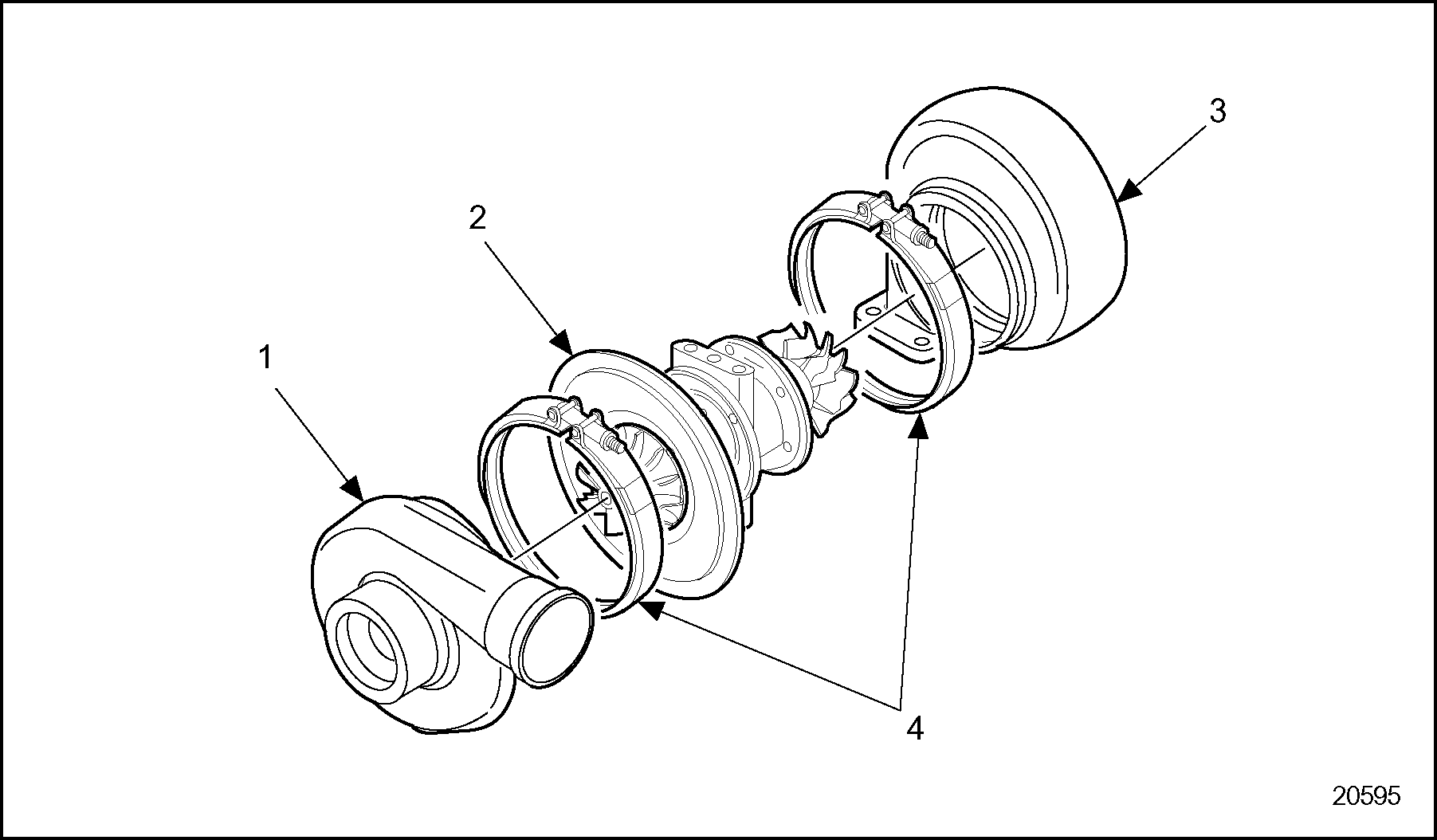 3
2
1
4
20595