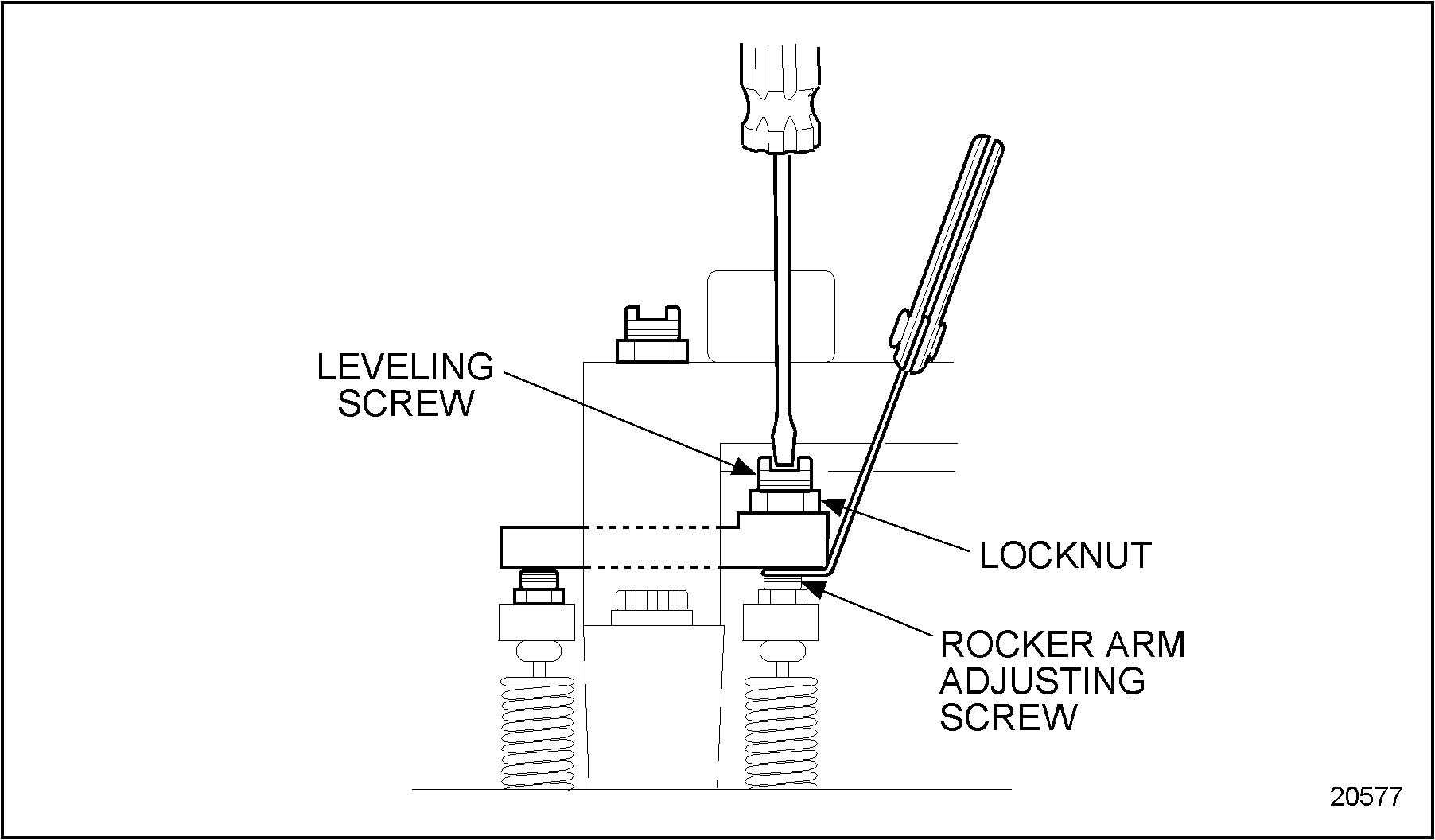 LEVELING SCREW

LOCKNUT

ROCKER ARM ADJUSTING SCREW

20577