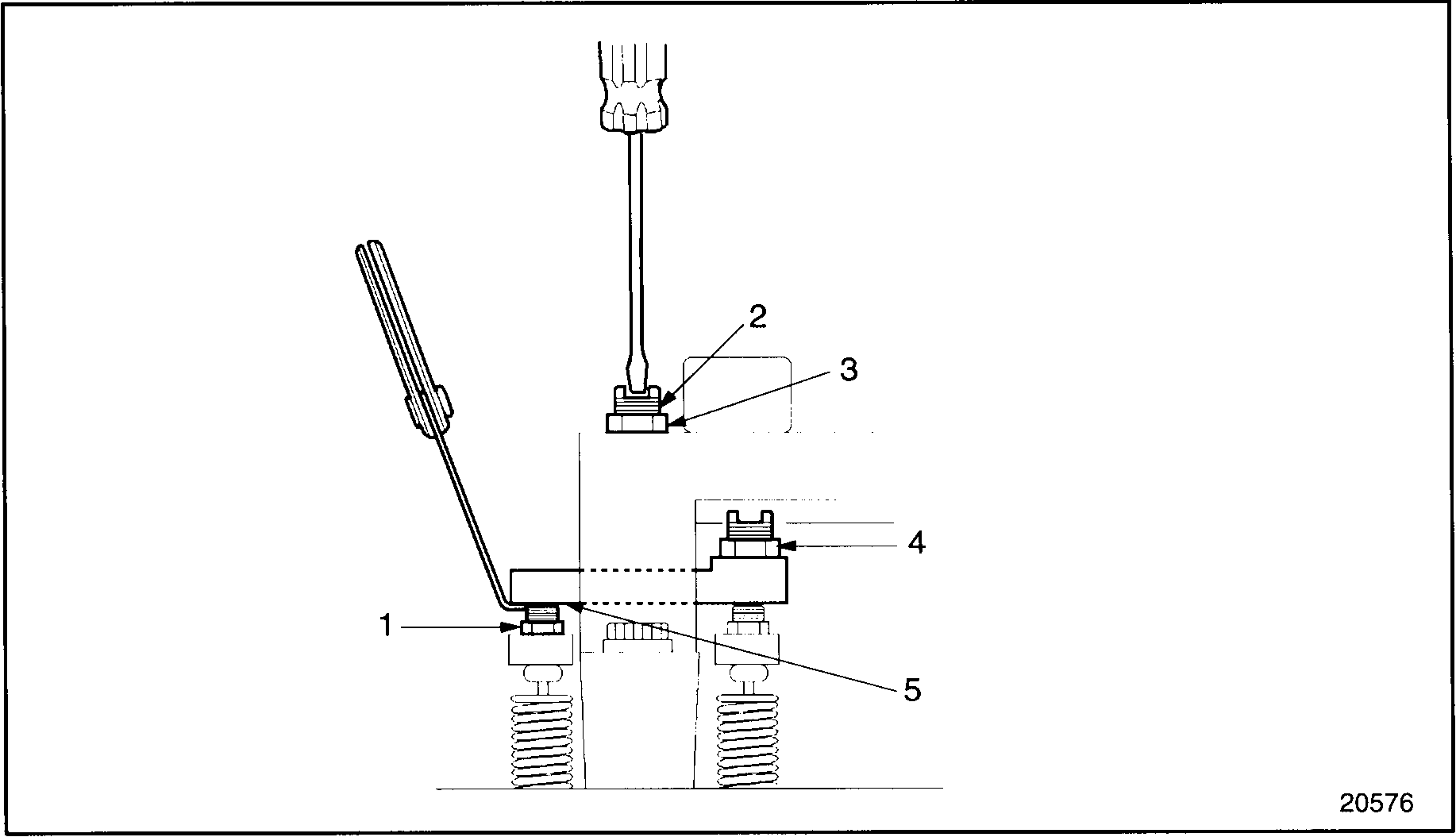 2
3
4
1
5
20576