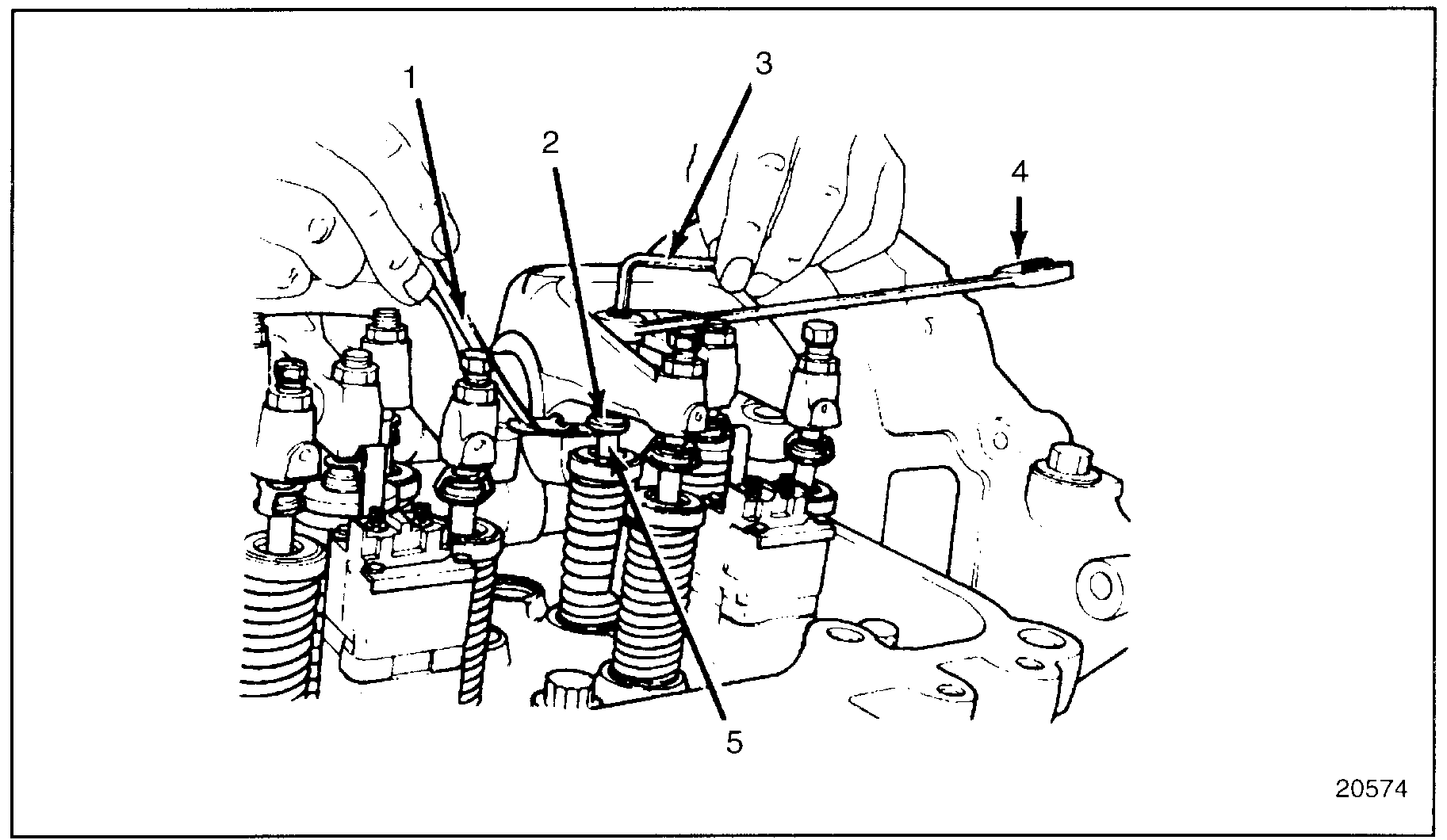 1
2
3
4
5
20574