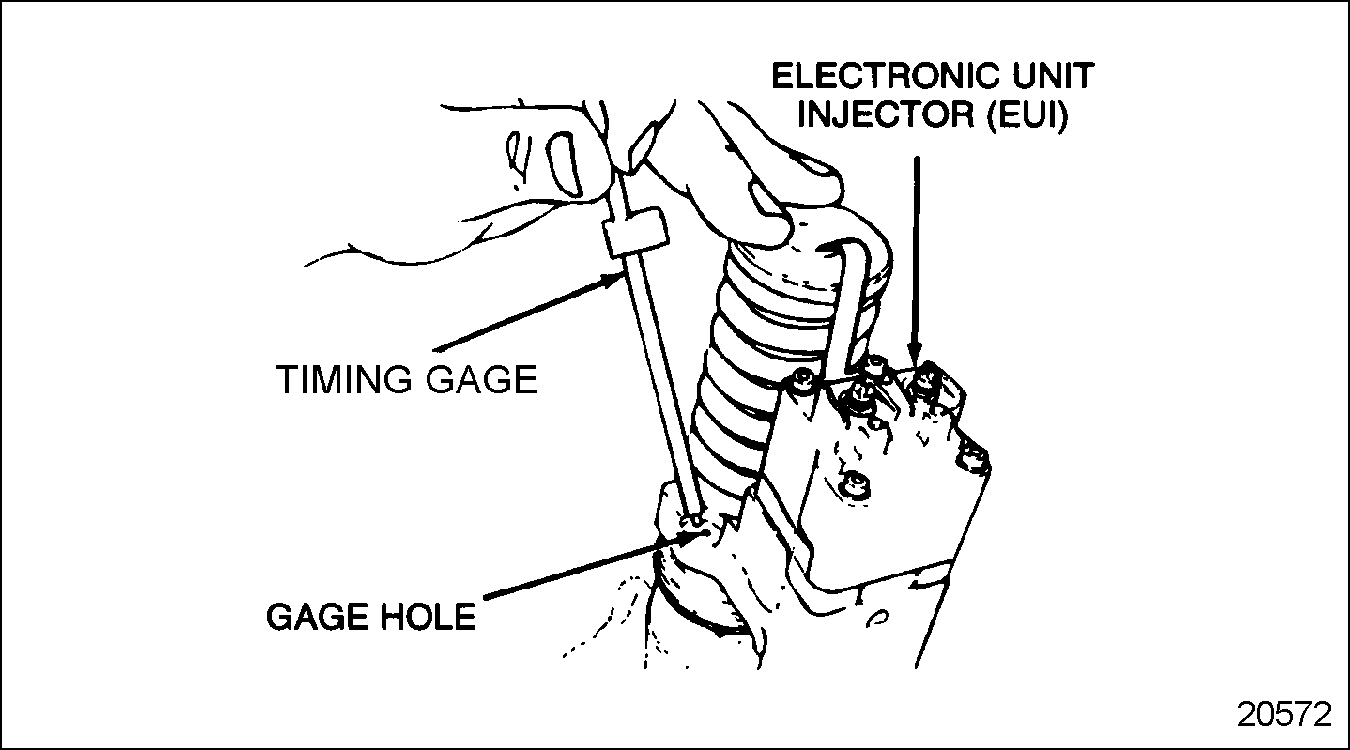 ELECTRONIC UNIT INJECTOR (EUI)

TIMING GAGE

GAGE HOLE

20572