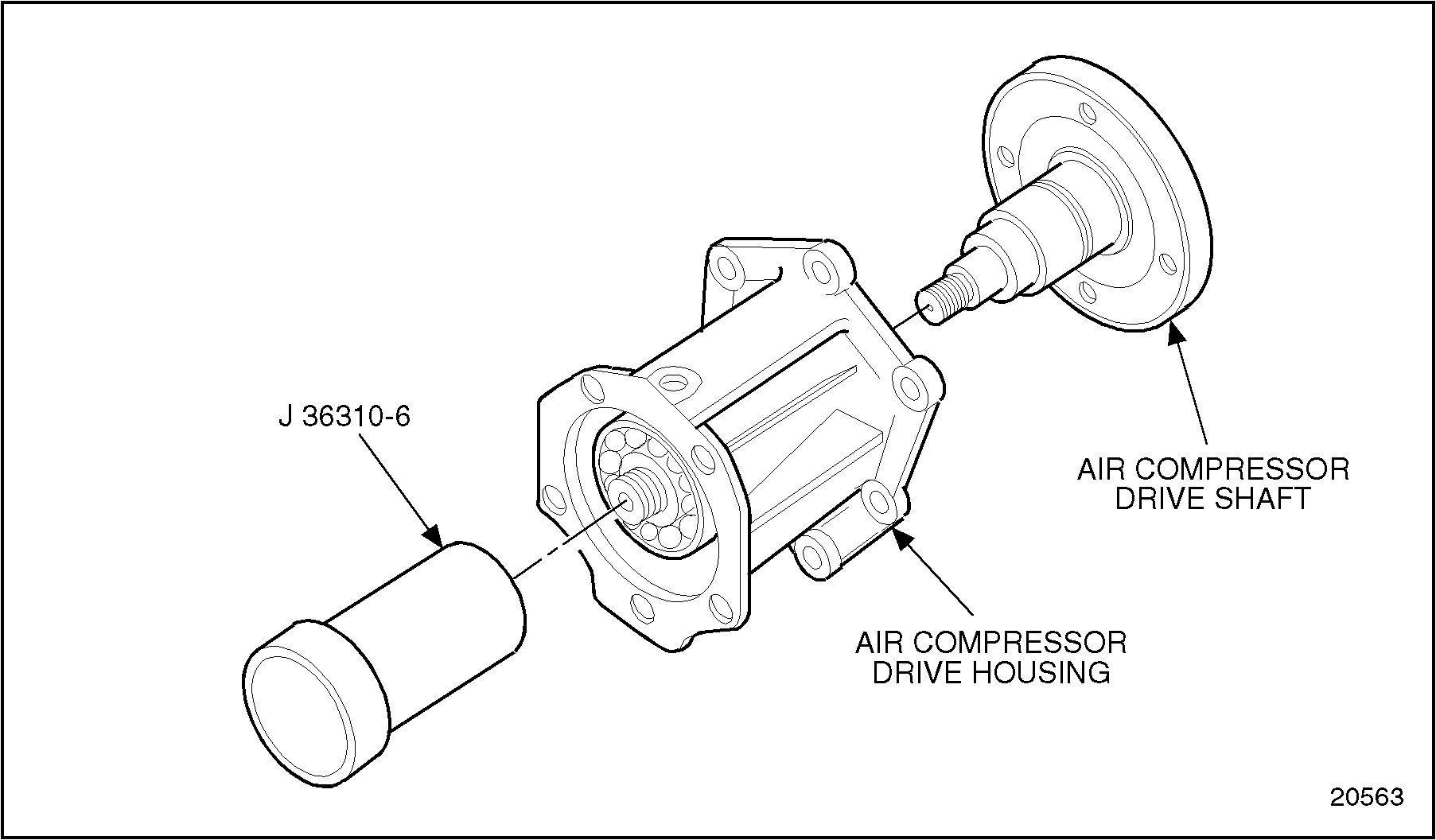 J 36310-6

AIR COMPRESSOR
DRIVE SHAFT

AIR COMPRESSOR
DRIVE HOUSING

20563