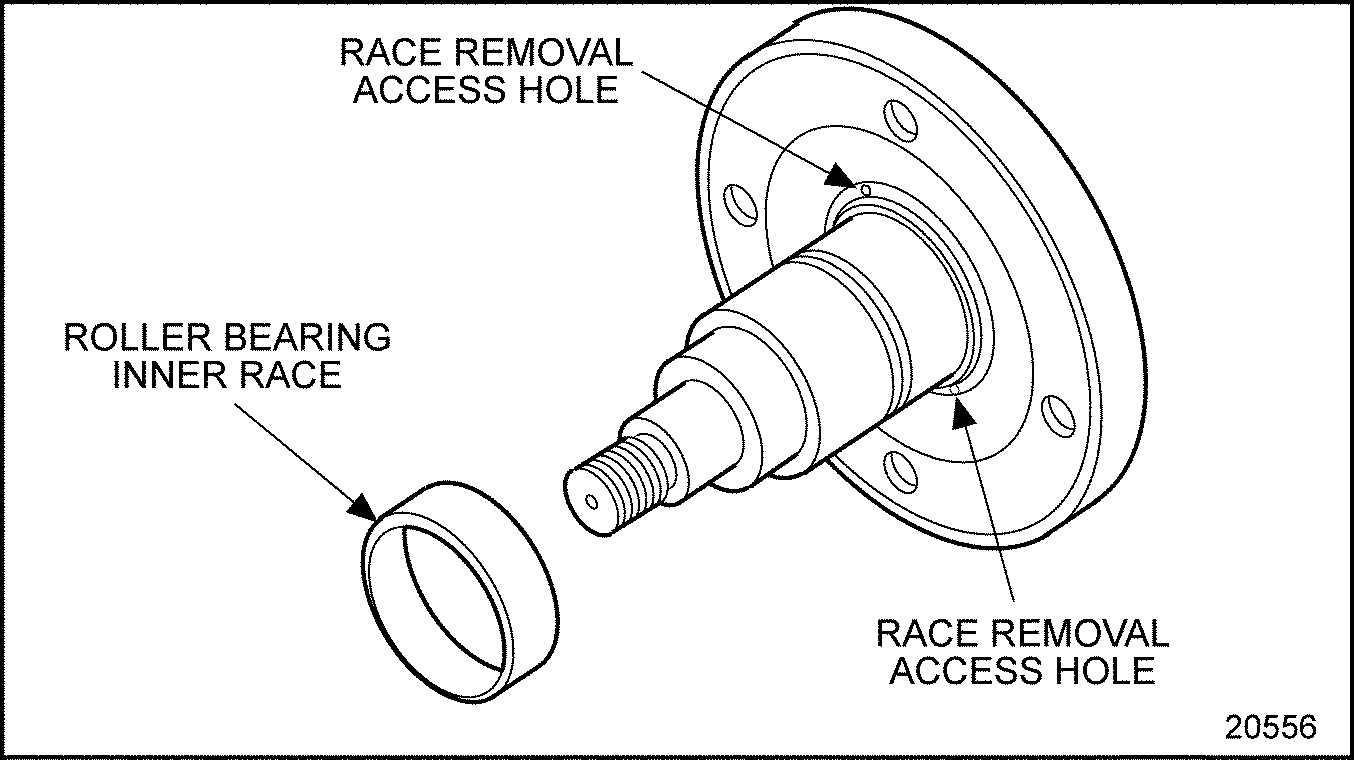 RACE REMOVAL ACCESS HOLE

ROLLER BEARING INNER RACE

RACE REMOVAL ACCESS HOLE

20556