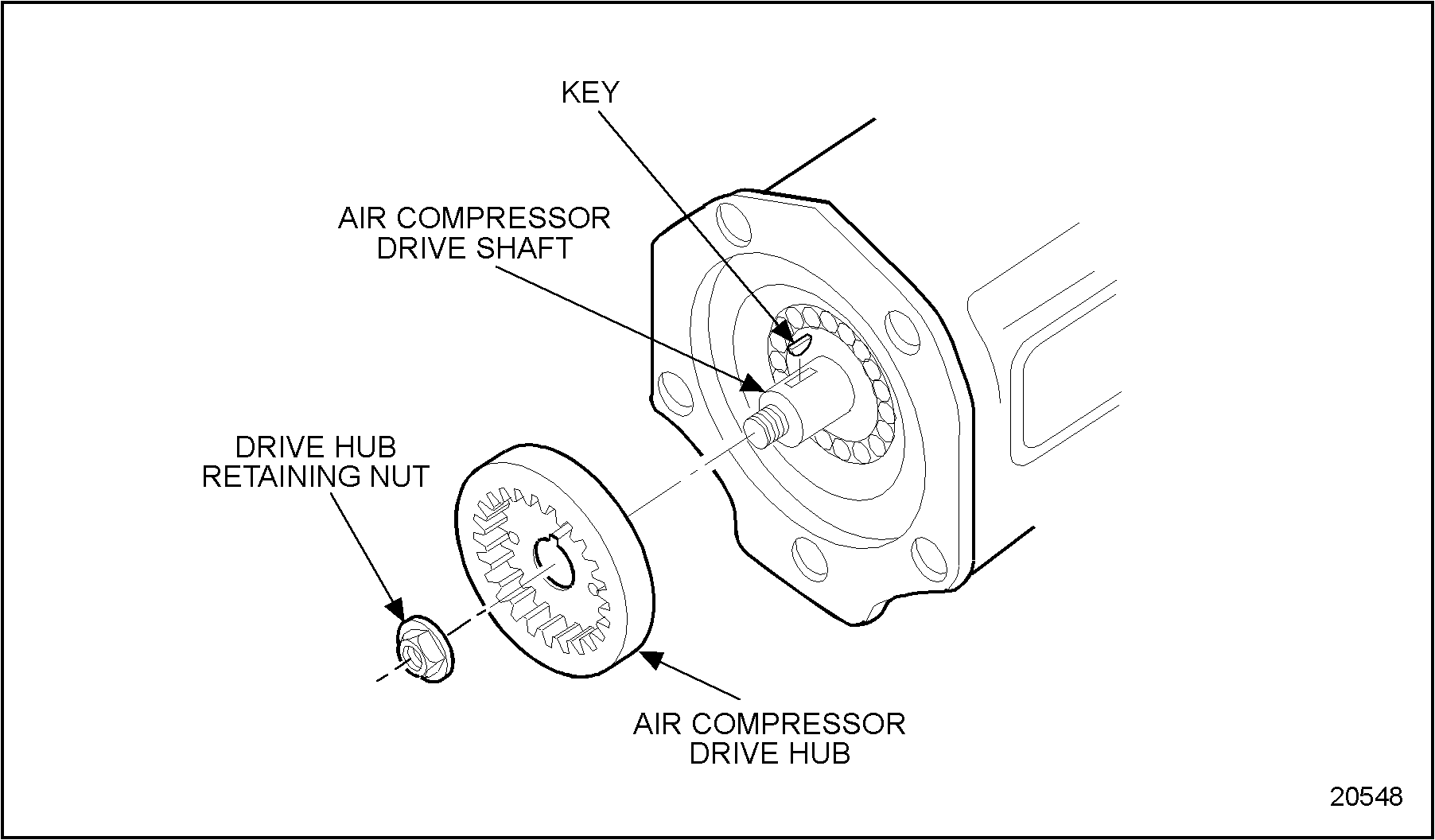 KEY

AIR COMPRESSOR DRIVE SHAFT

DRIVE HUB RETAINING NUT

AIR COMPRESSOR DRIVE HUB

20548