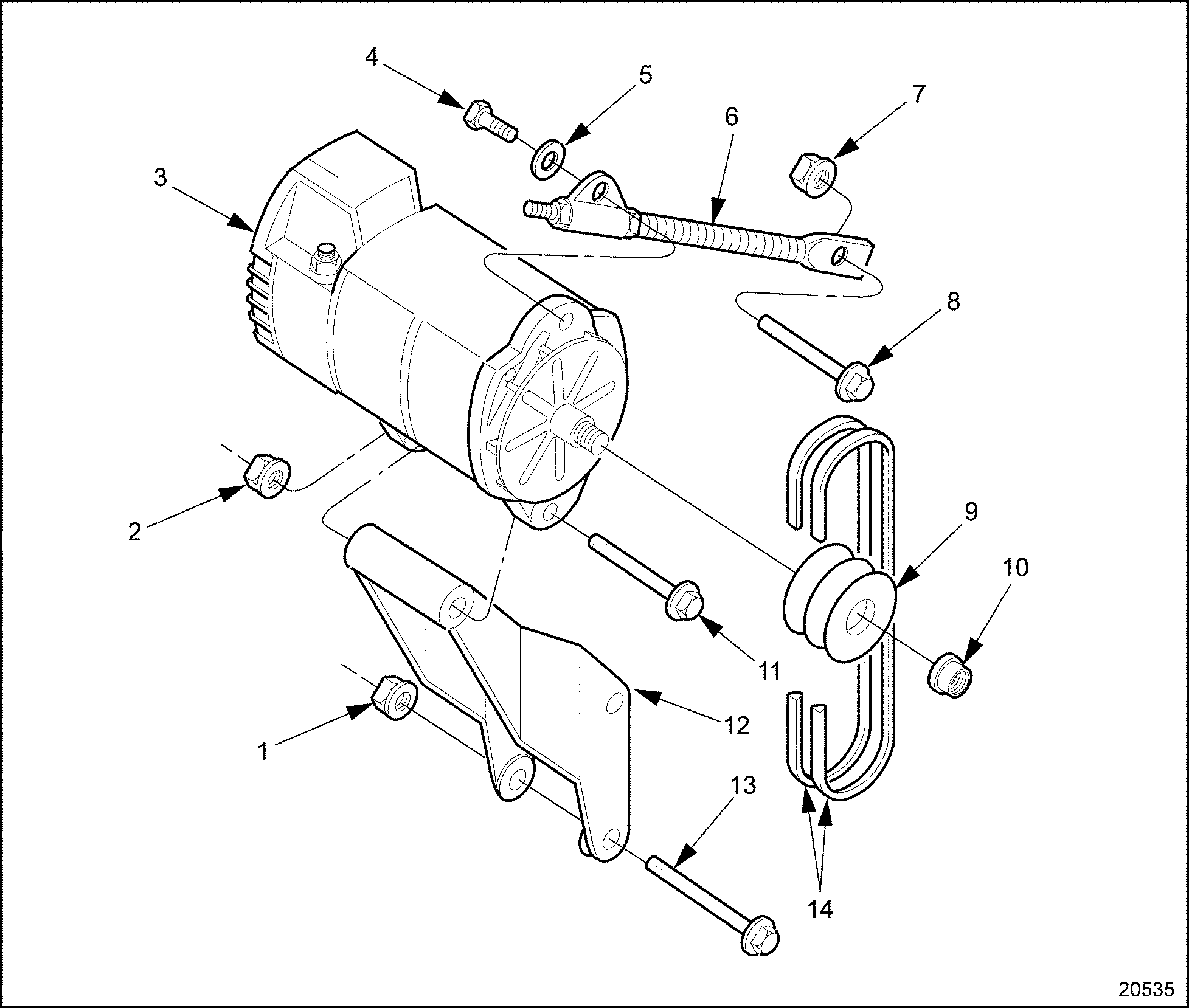 4
5
6
7
3
8
2
9
10
11
12
1
13
14
20535