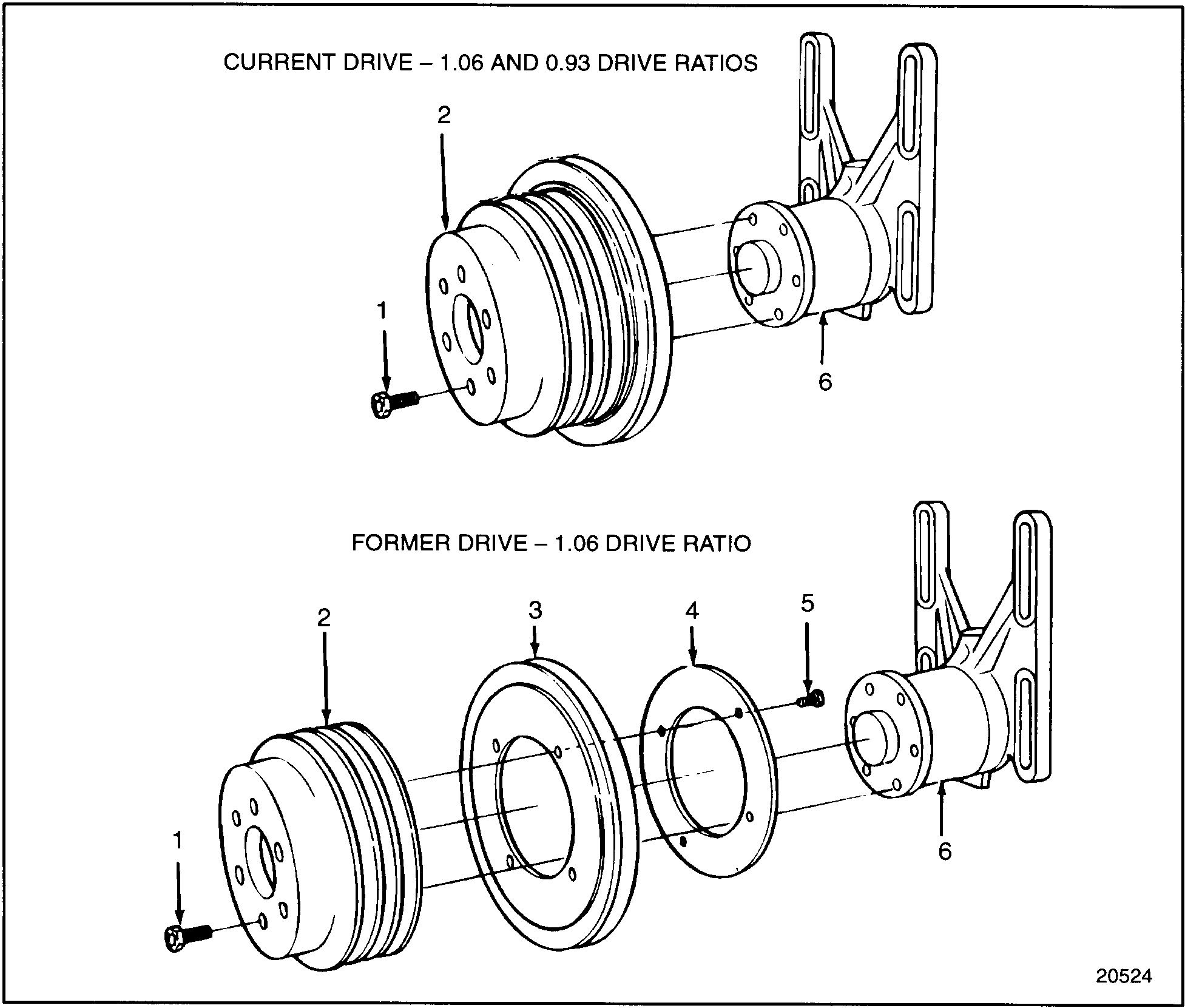 CURRENT DRIVE – 1.06 AND 0.93 DRIVE RATIOS

2

1

6

FORMER DRIVE – 1.06 DRIVE RATIO

2

3

4

5

1

6

20524