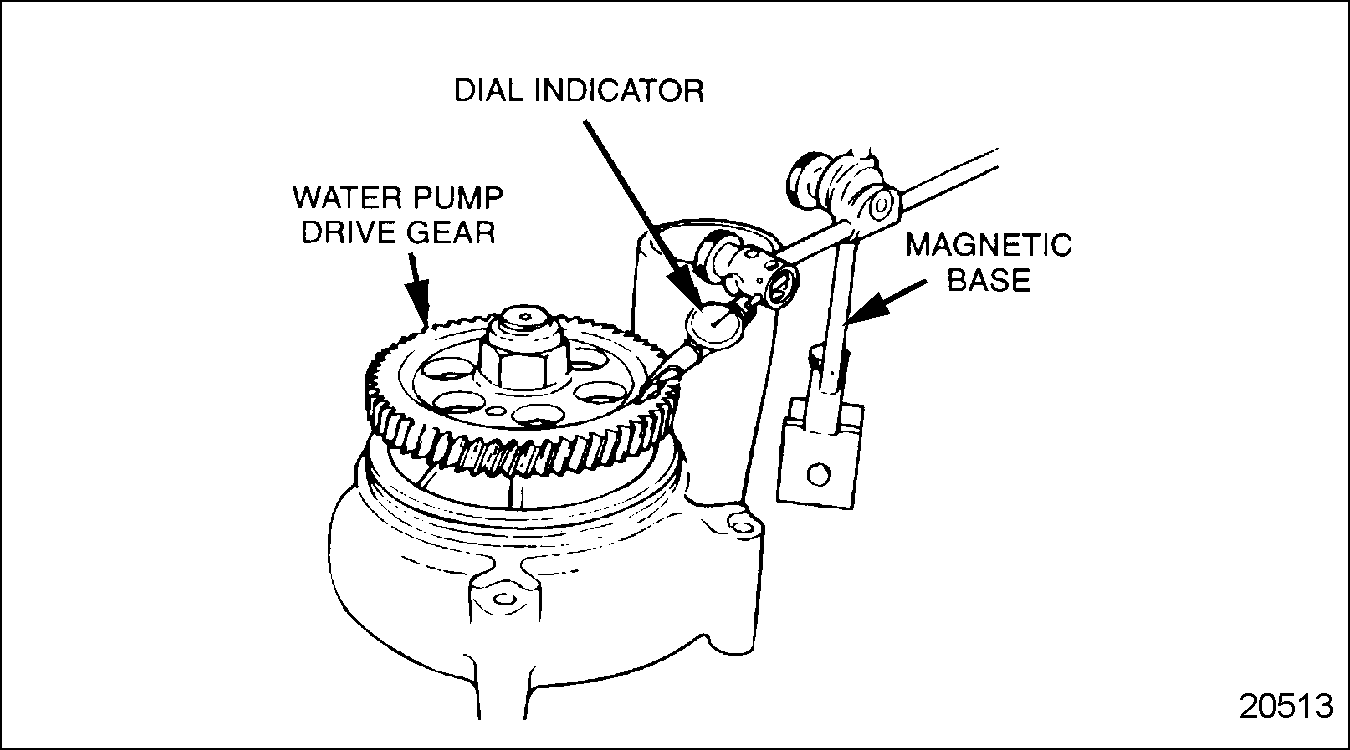 DIAL INDICATOR

WATER PUMP DRIVE GEAR

MAGNETIC BASE

20513