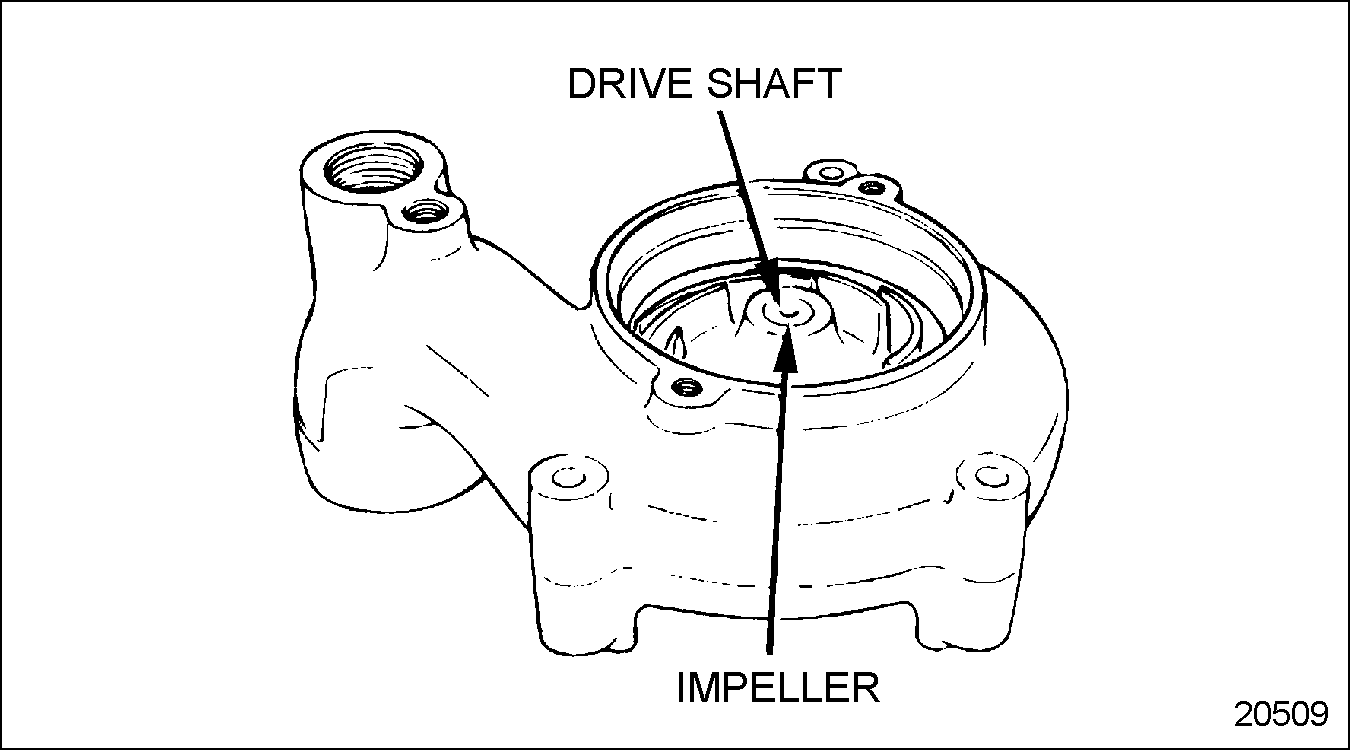 DRIVE SHAFT

IMPELLER

20509