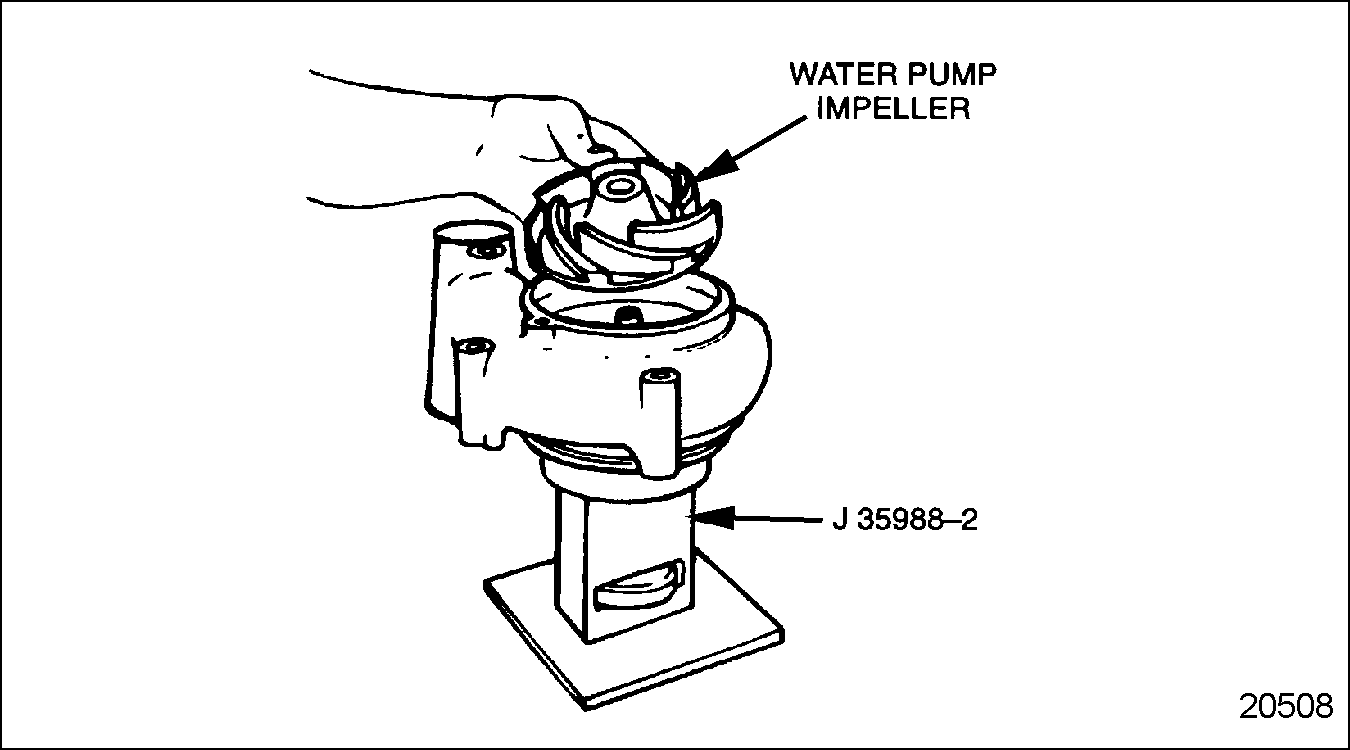 WATER PUMP IMPELLER

J 35988–2

20508