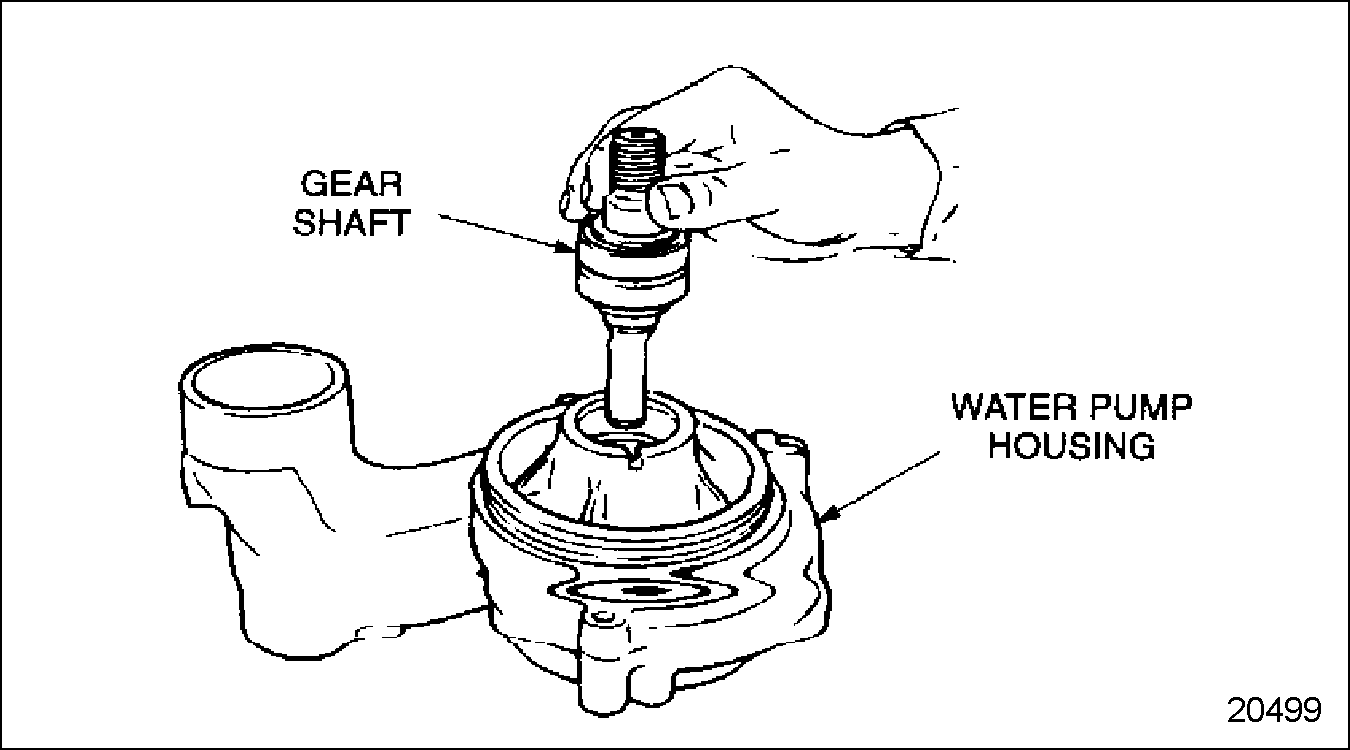 GEAR SHAFT

WATER PUMP HOUSING

20499