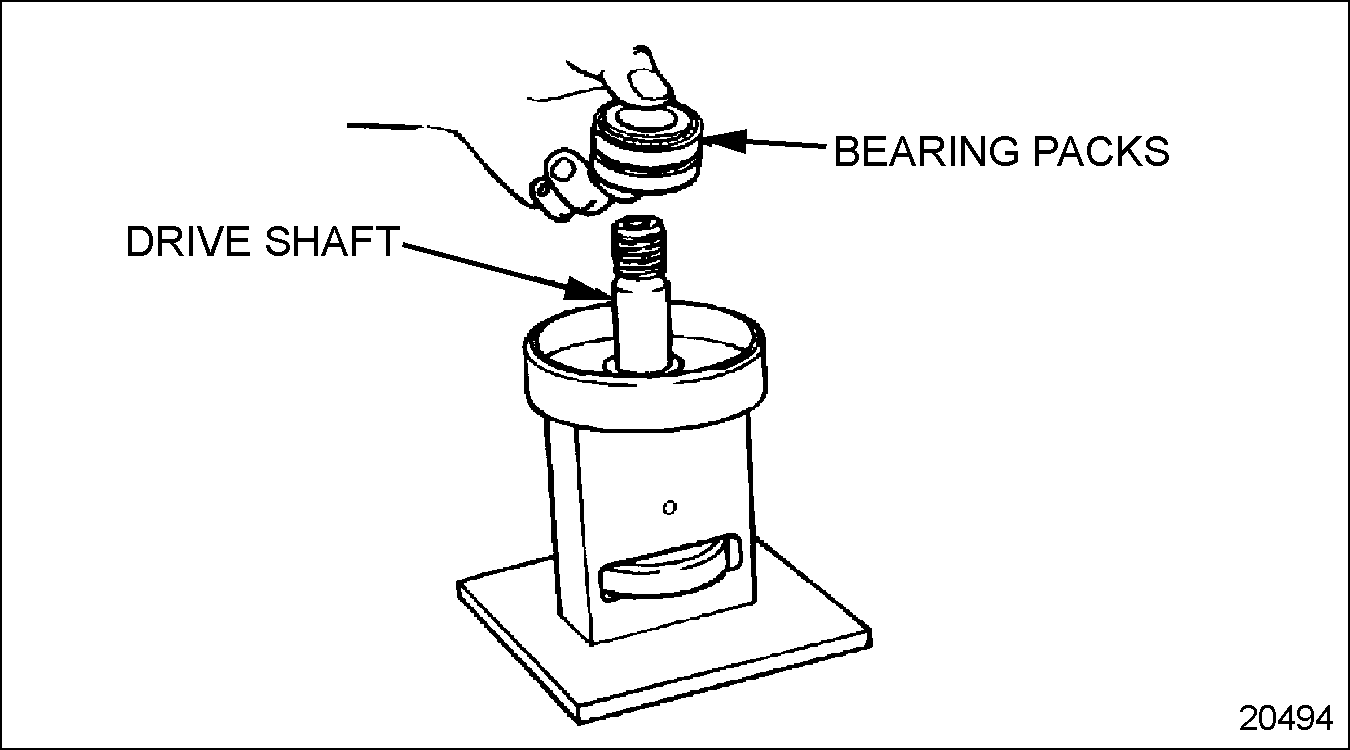 BEARING PACKS

DRIVE SHAFT

20494