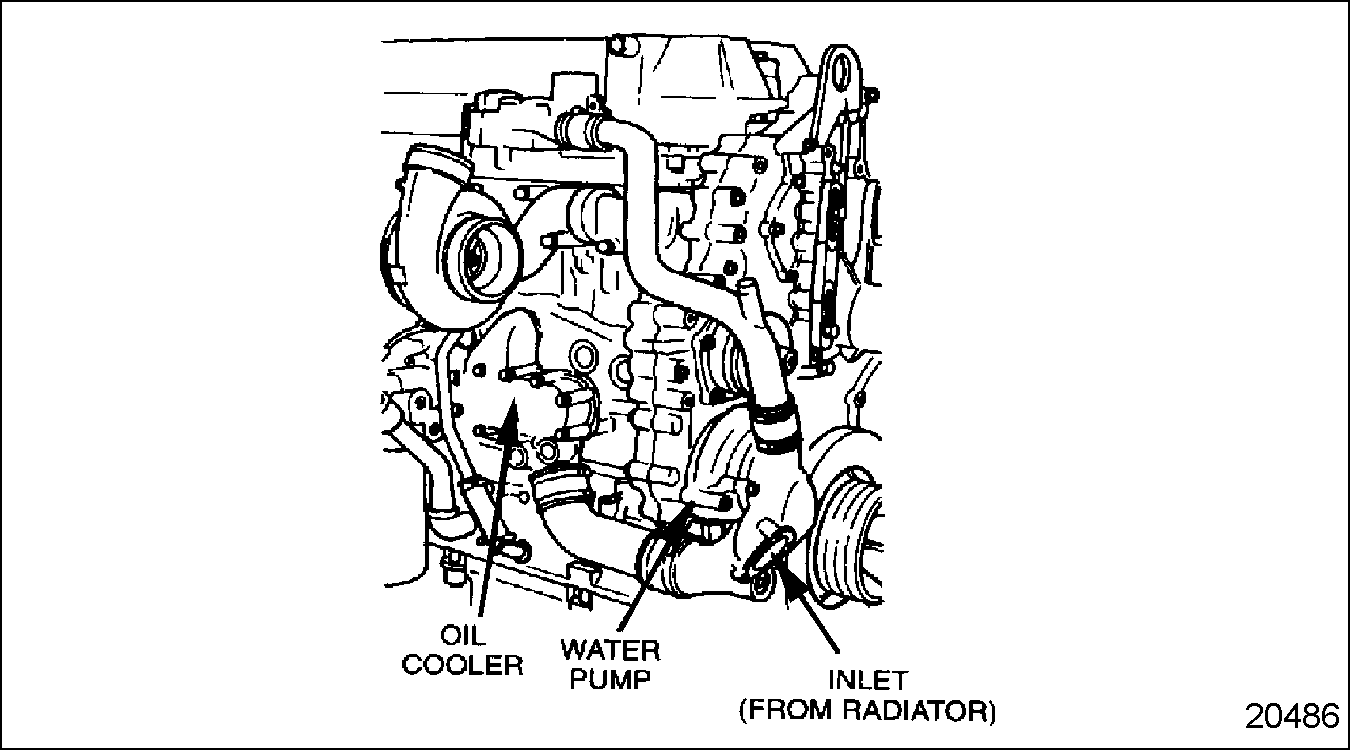 OIL COOLER

WATER PUMP

INLET (FROM RADIATOR)

20486