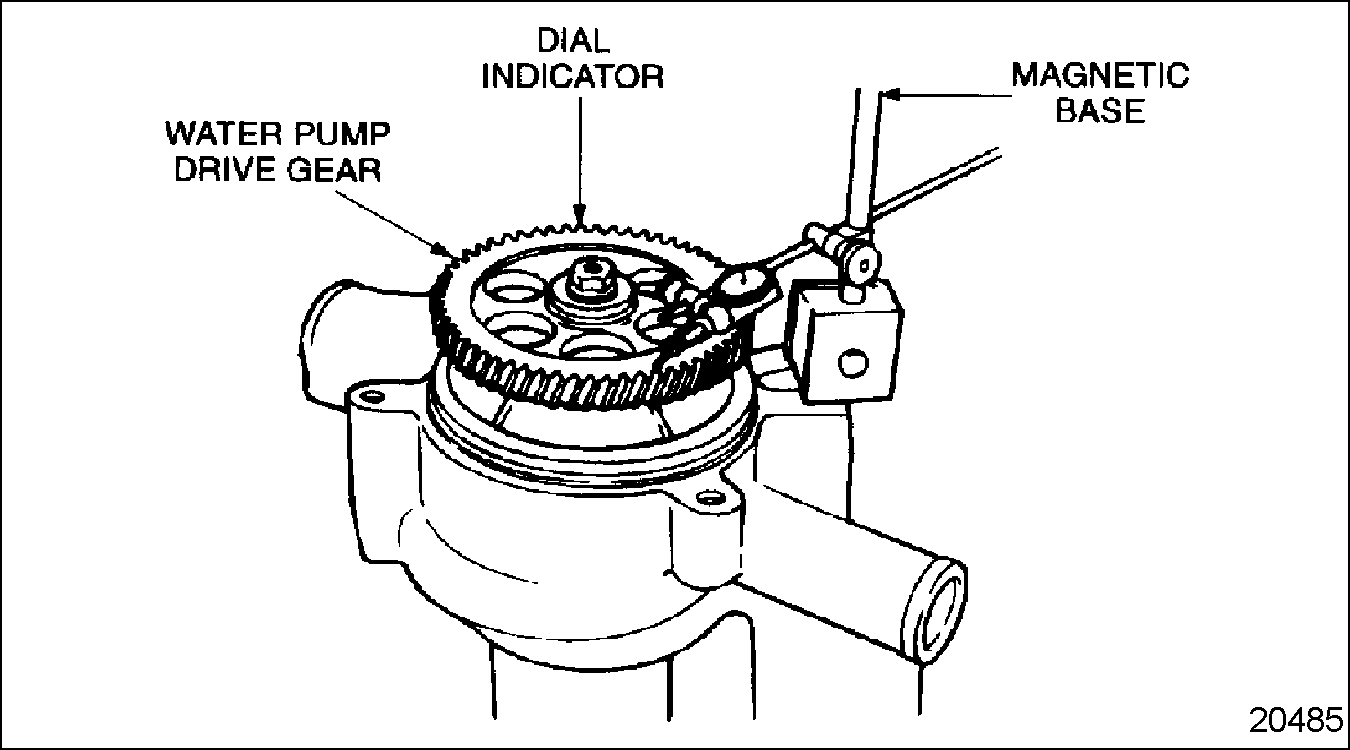 DIAL INDICATOR

MAGNETIC BASE

WATER PUMP DRIVE GEAR

20485