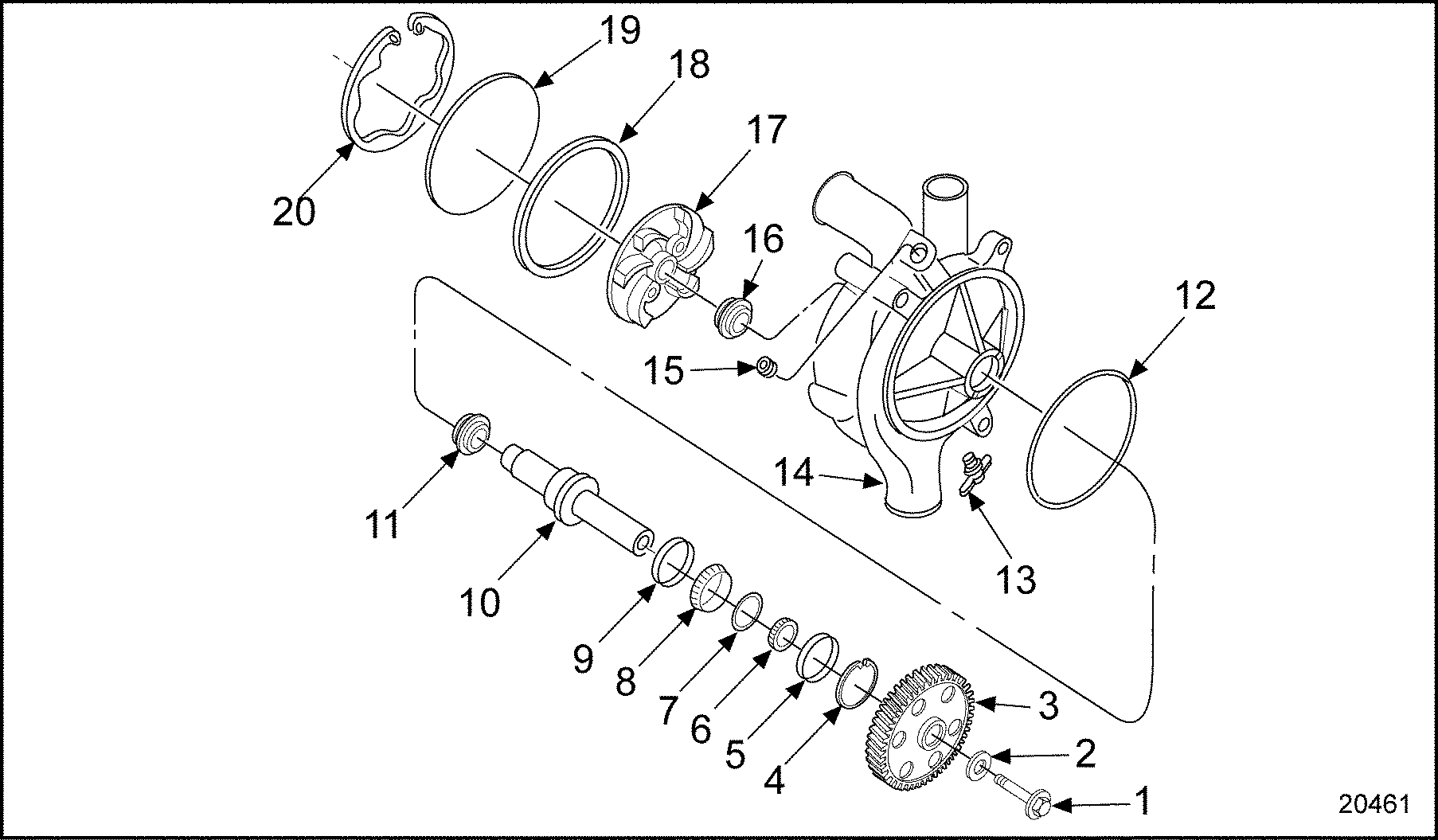 19
18
17
20
16
12
15
14
11
13
10
9
8
7
6
5
4
3
2
1
20461