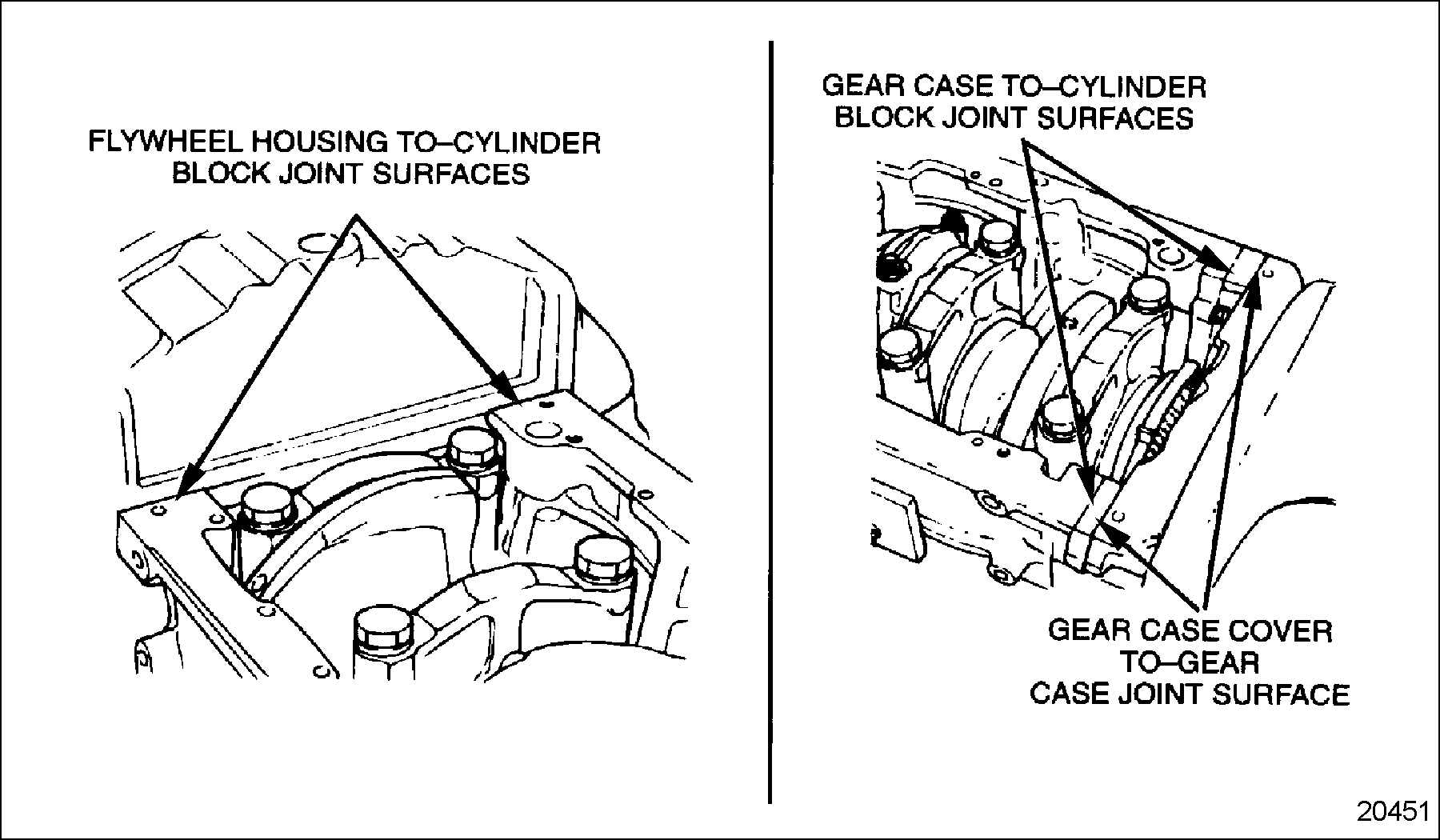 FLYWHEEL HOUSING TO–CYLINDER BLOCK JOINT SURFACES

GEAR CASE TO–CYLINDER BLOCK JOINT SURFACES

GEAR CASE COVER TO–GEAR CASE JOINT SURFACE

20451