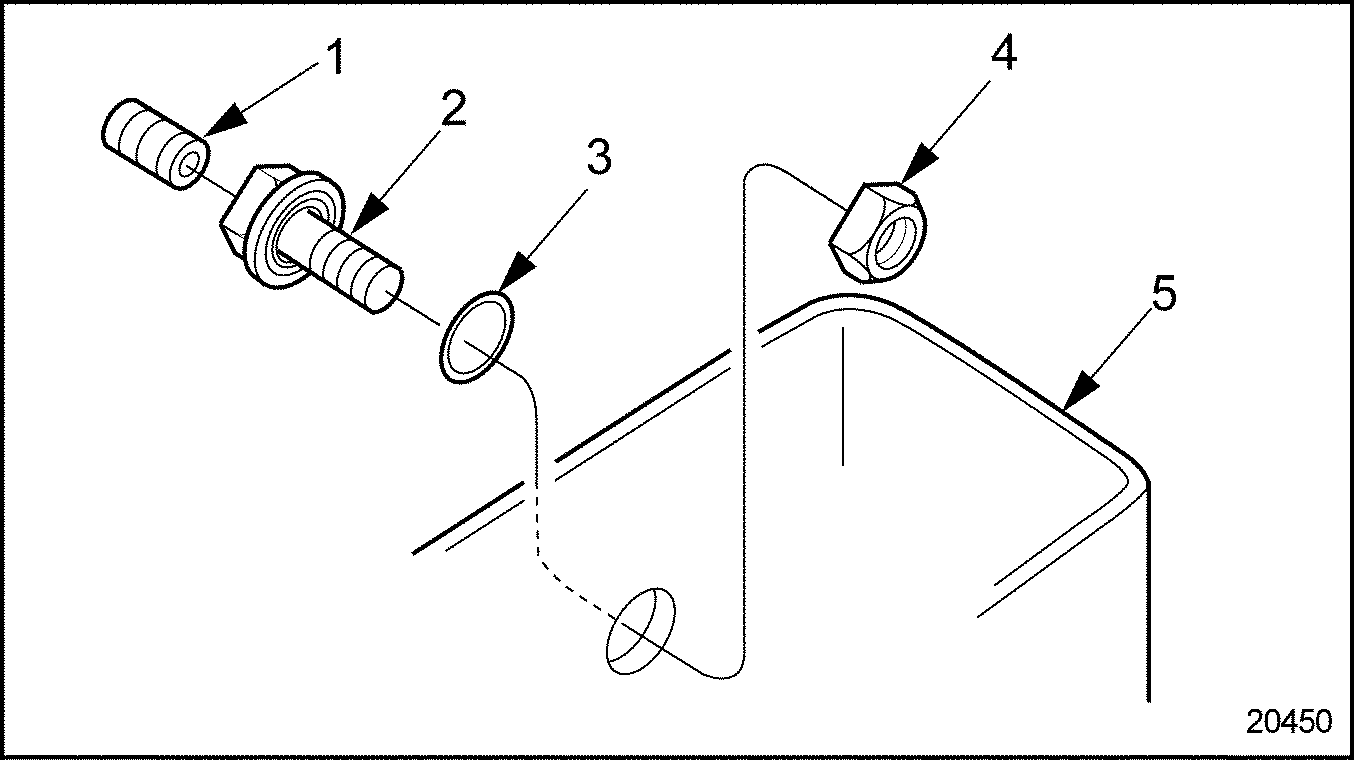 1
2
3
4
5
20450