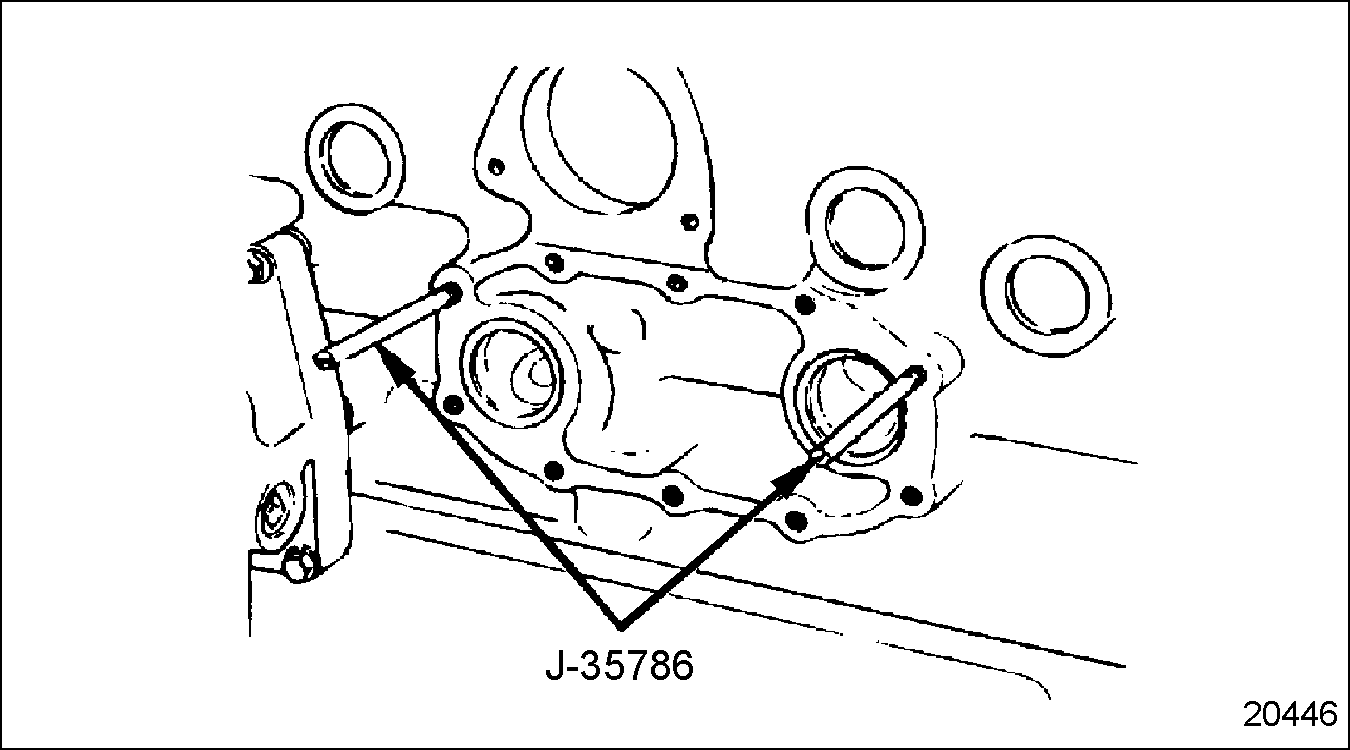 J-35786

20446