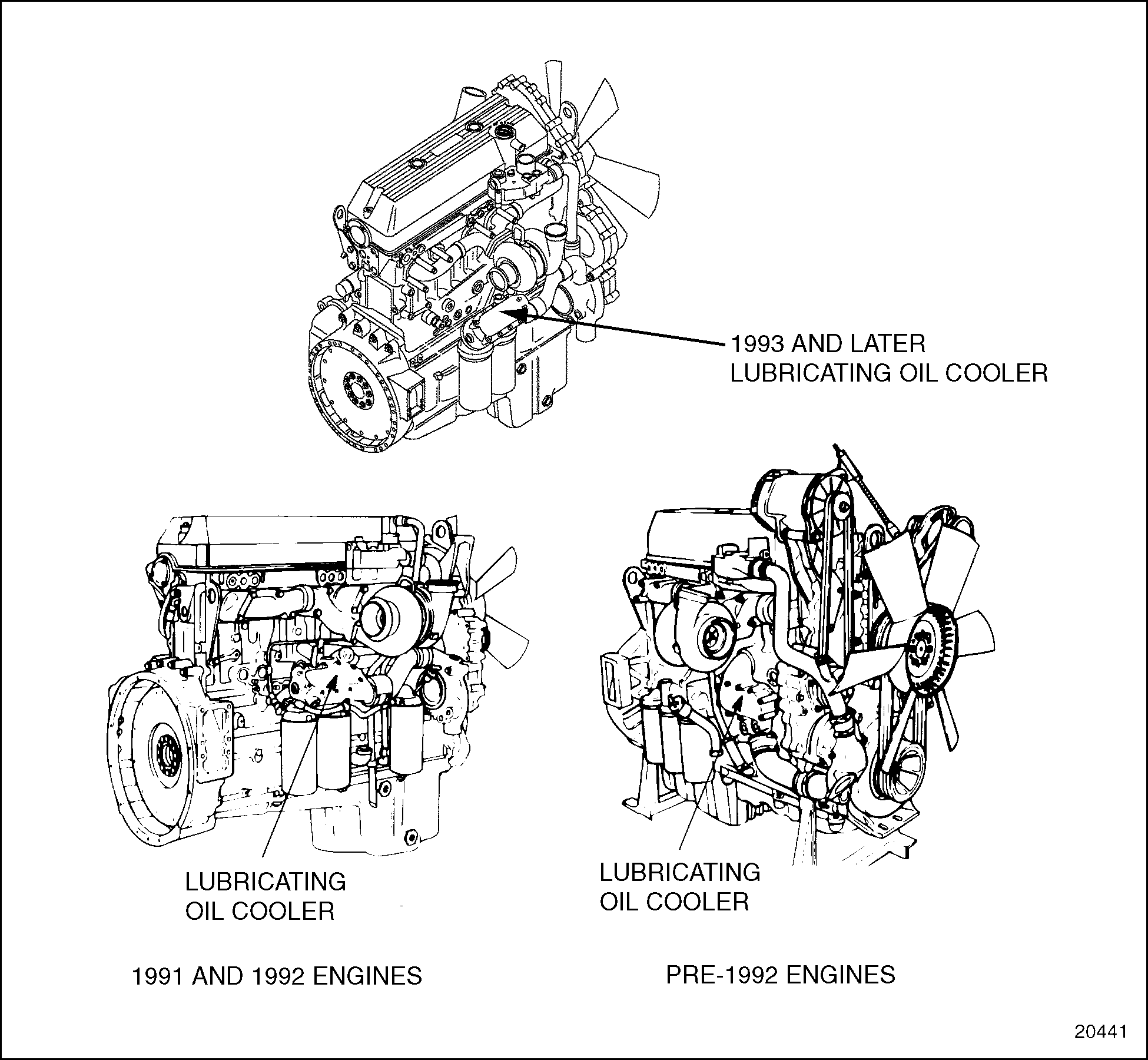 1993 AND LATER
LUBRICATING OIL COOLER

LUBRICATING
OIL COOLER

LUBRICATING
OIL COOLER

1991 AND 1992 ENGINES

PRE-1992 ENGINES

20441