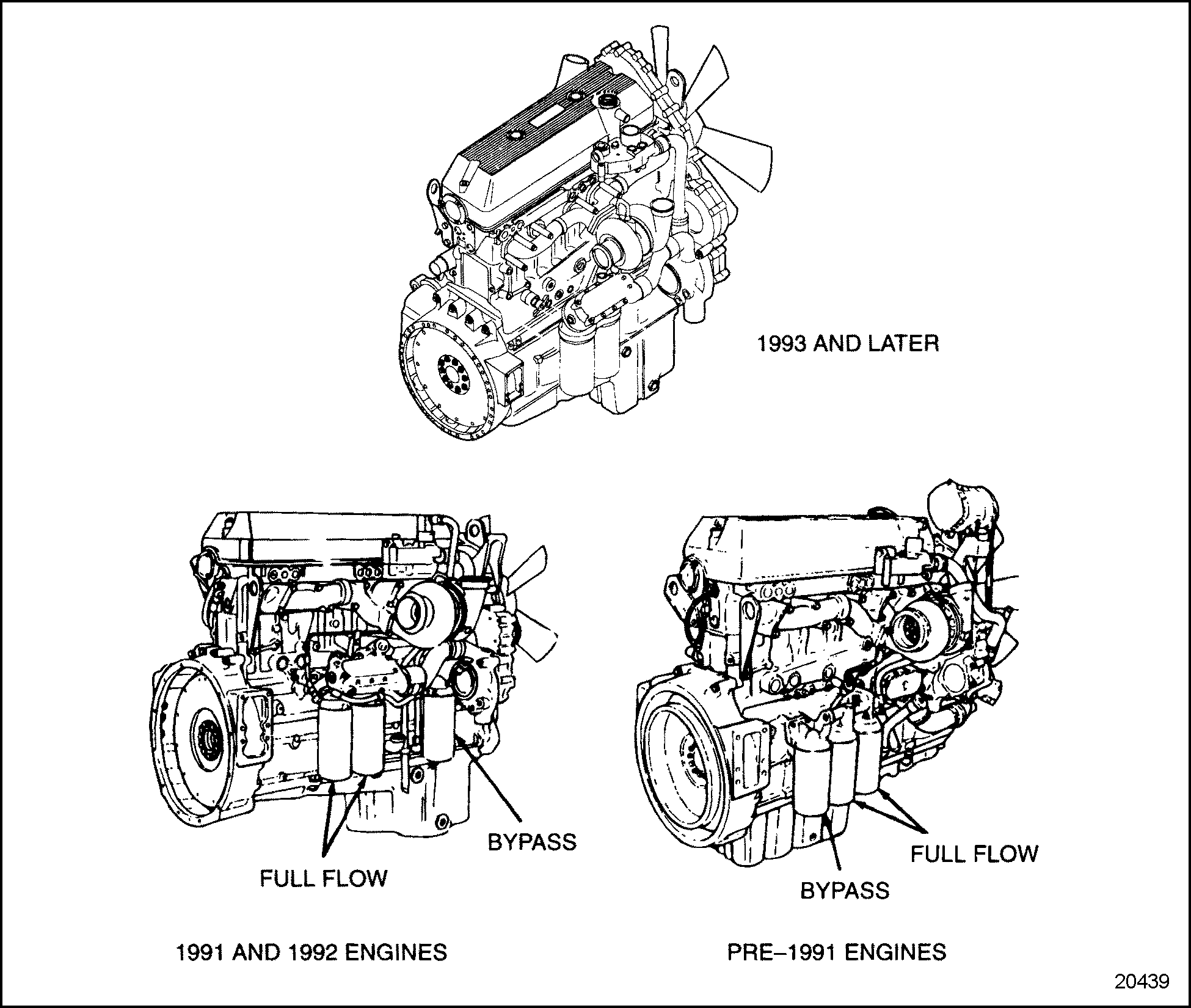 1993 AND LATER

BYPASS

FULL FLOW

1991 AND 1992 ENGINES

FULL FLOW

BYPASS

PRE–1991 ENGINES

20439