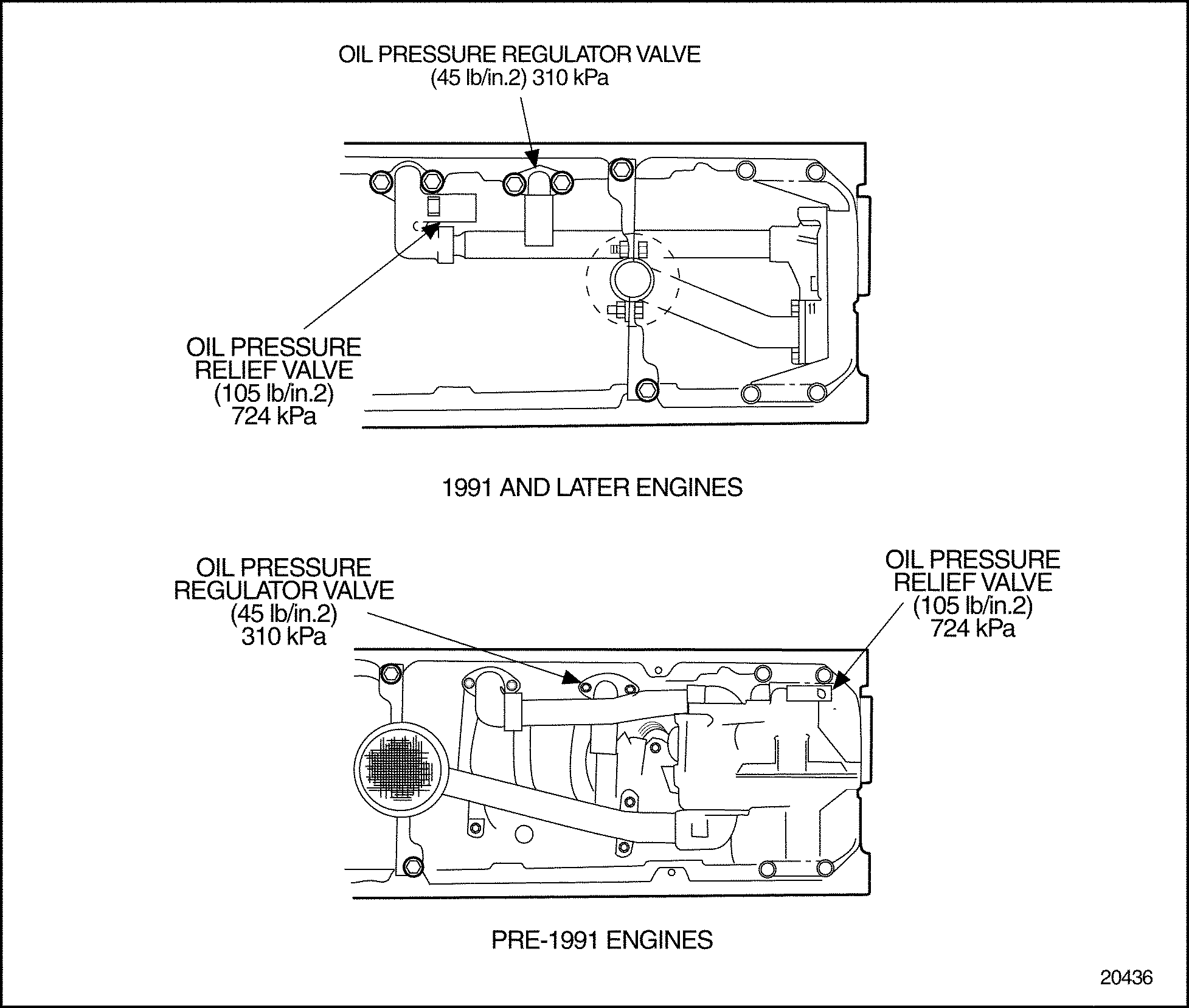 OIL PRESSURE REGULATOR VALVE
(45 lb/in.2) 310 kPa

OIL PRESSURE
RELIEF VALVE
(105 lb/in.2)
724 kPa

1991 AND LATER ENGINES

OIL PRESSURE
REGULATOR VALVE
(45 lb/in.2)
310 kPa

OIL PRESSURE
RELIEF VALVE
(105 lb/in.2)
724 kPa

PRE-1991 ENGINES

20436