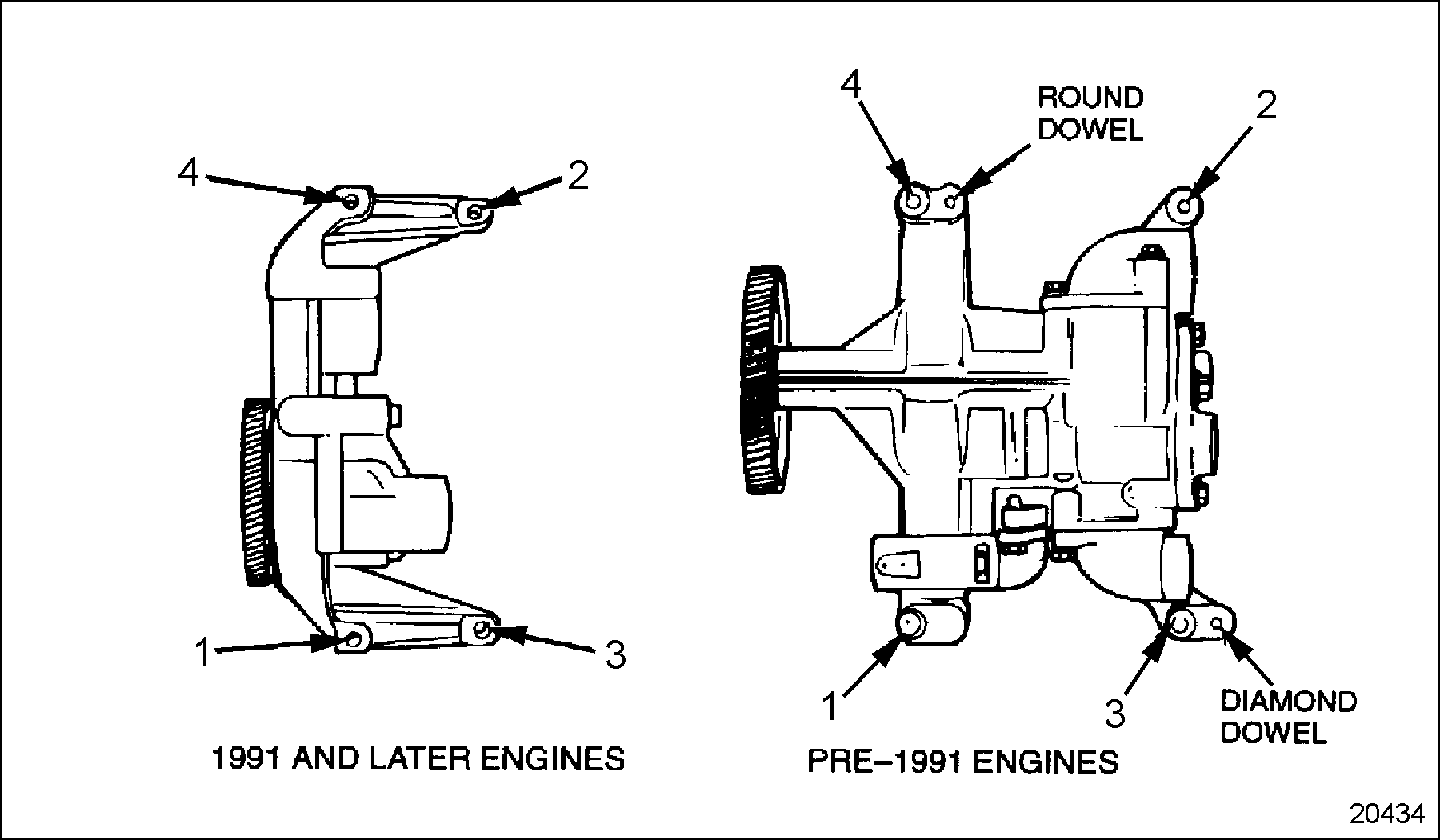 4
2
1
3
1991 AND LATER ENGINES

4
ROUND DOWEL
2
1
3
DIAMOND DOWEL
PRE–1991 ENGINES

20434