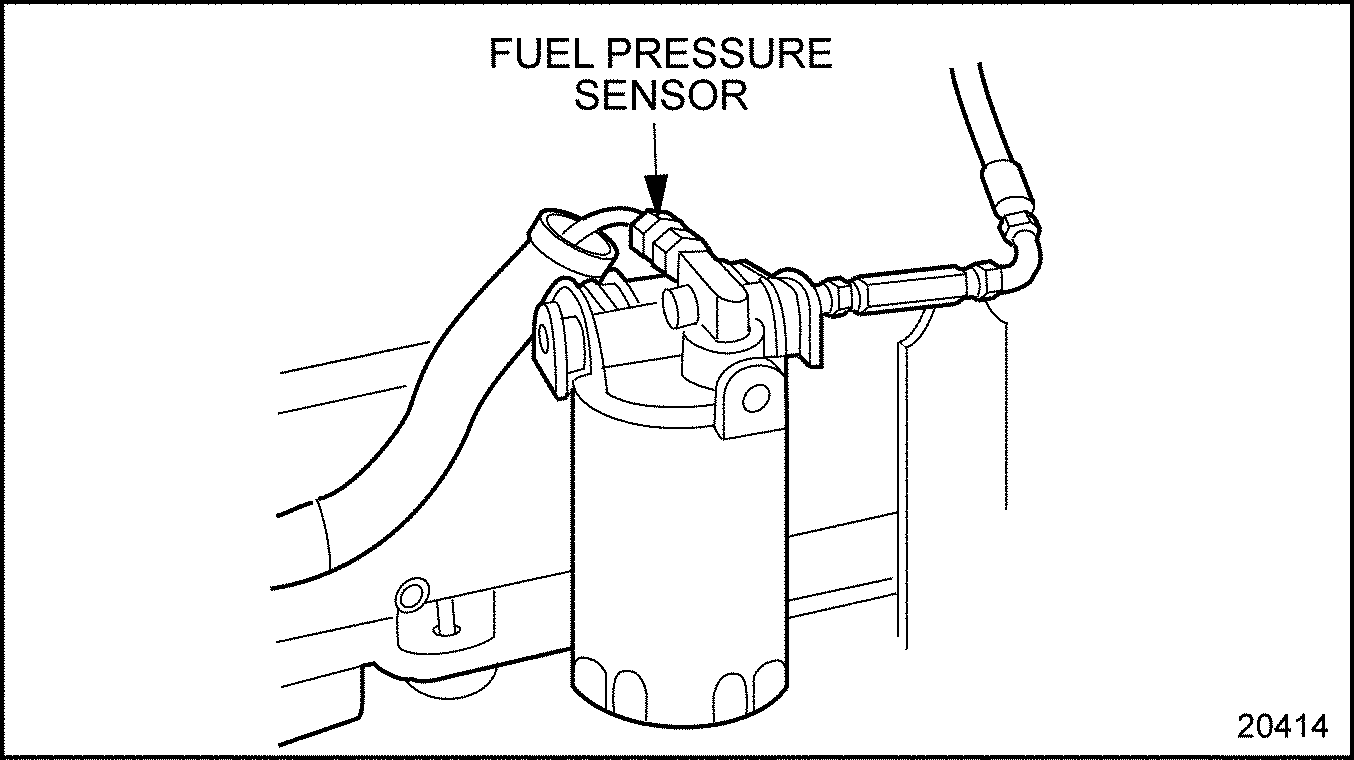 FUEL PRESSURE SENSOR

20414