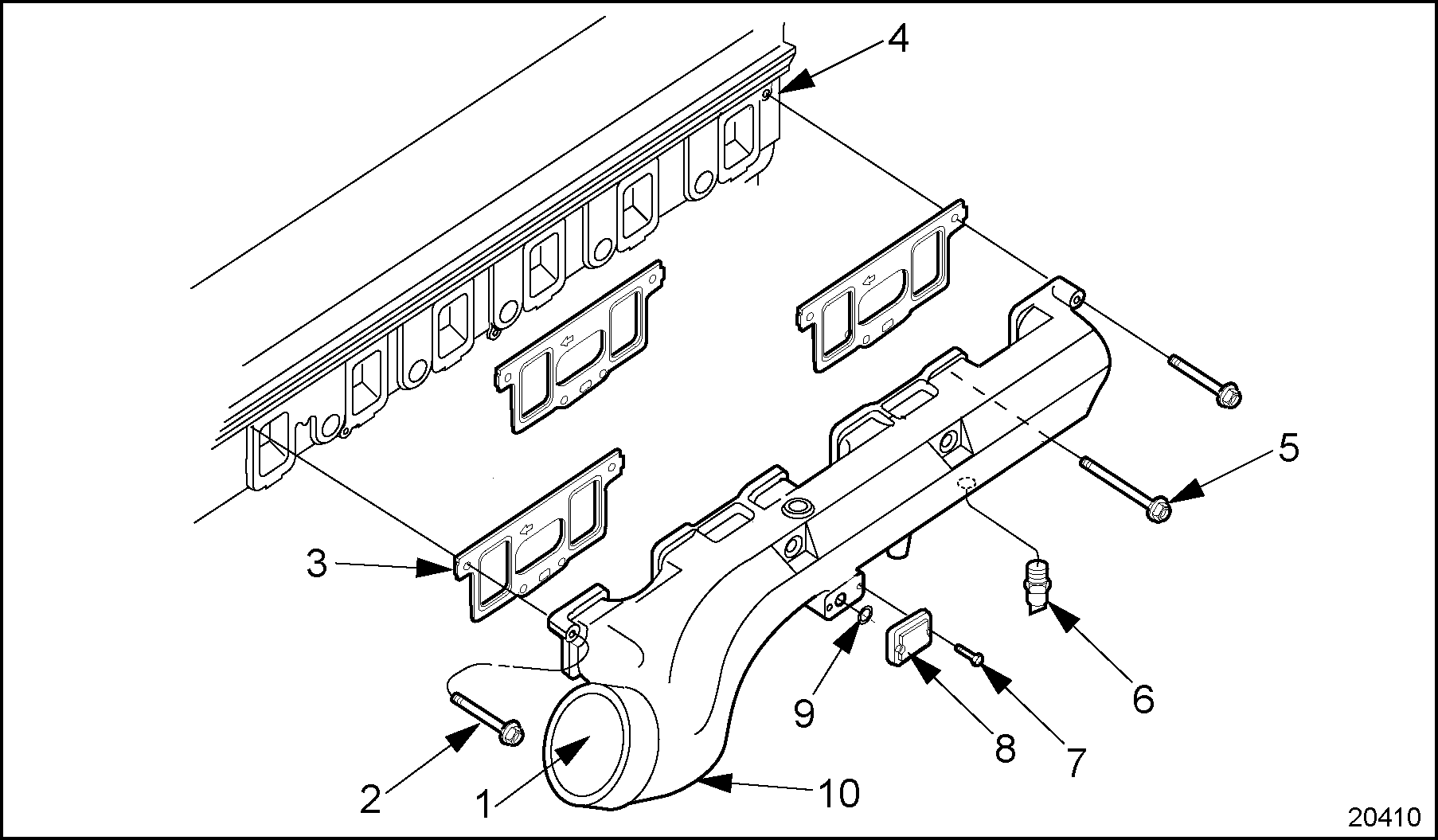 4

5

3

6

9

8

7

2

1

10

20410