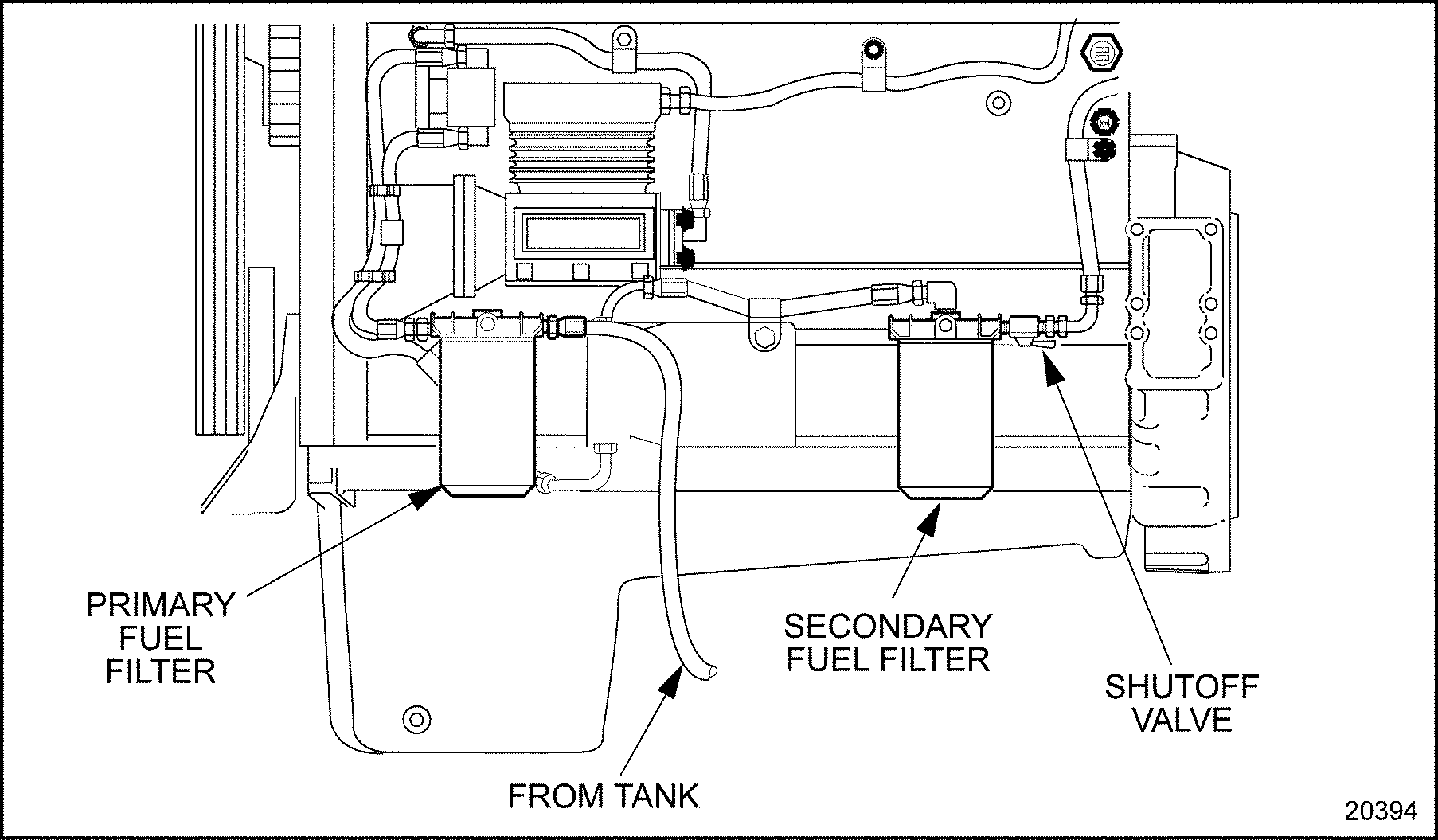 PRIMARY FUEL FILTER

SECONDARY FUEL FILTER

SHUTOFF VALVE

FROM TANK

20394