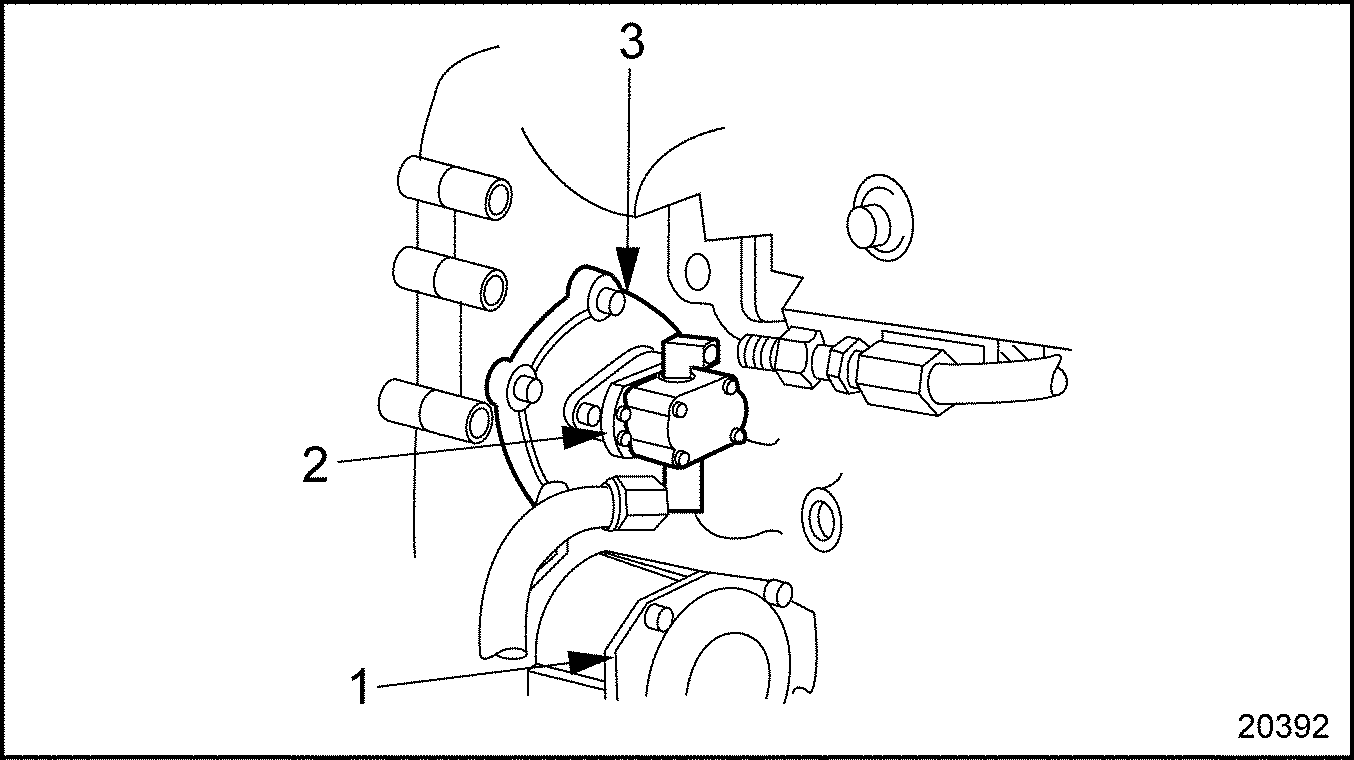 3

2

1

20392