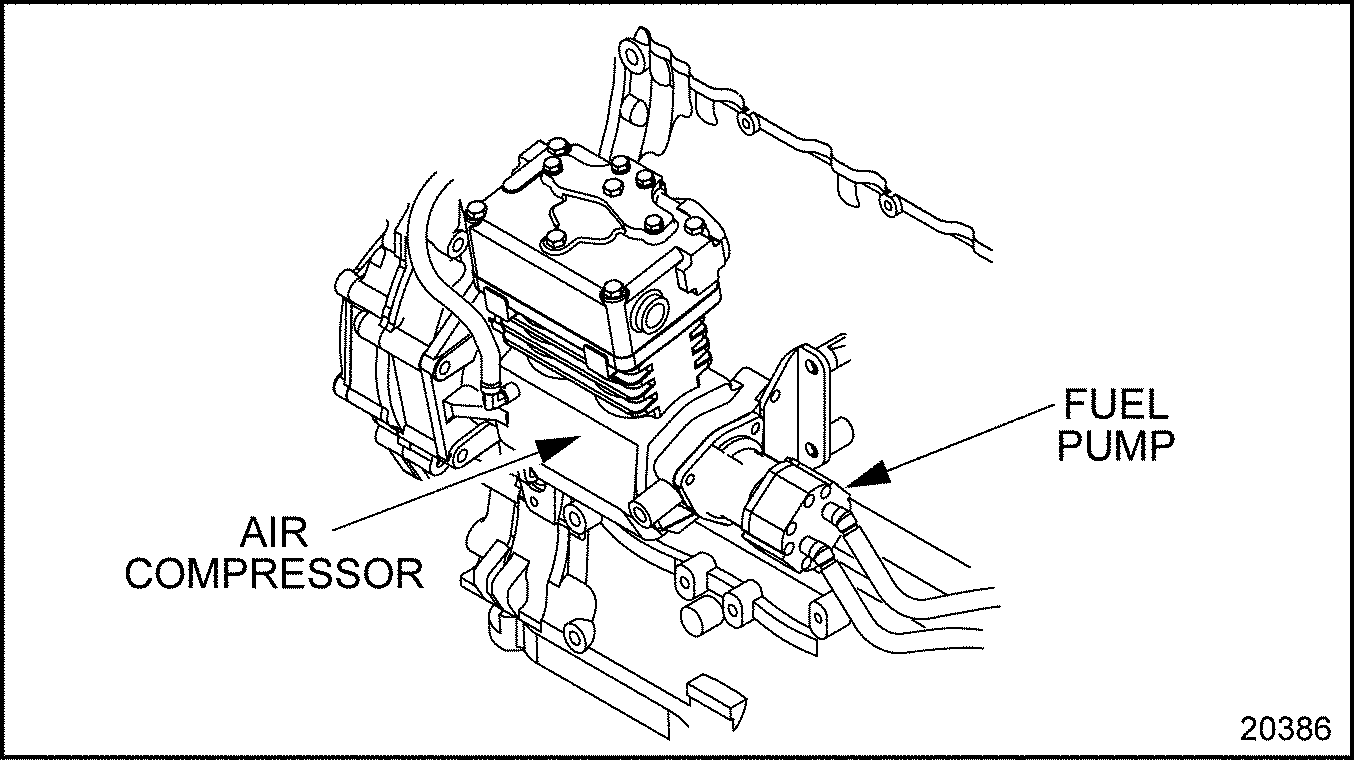 FUEL PUMP

AIR COMPRESSOR

20386