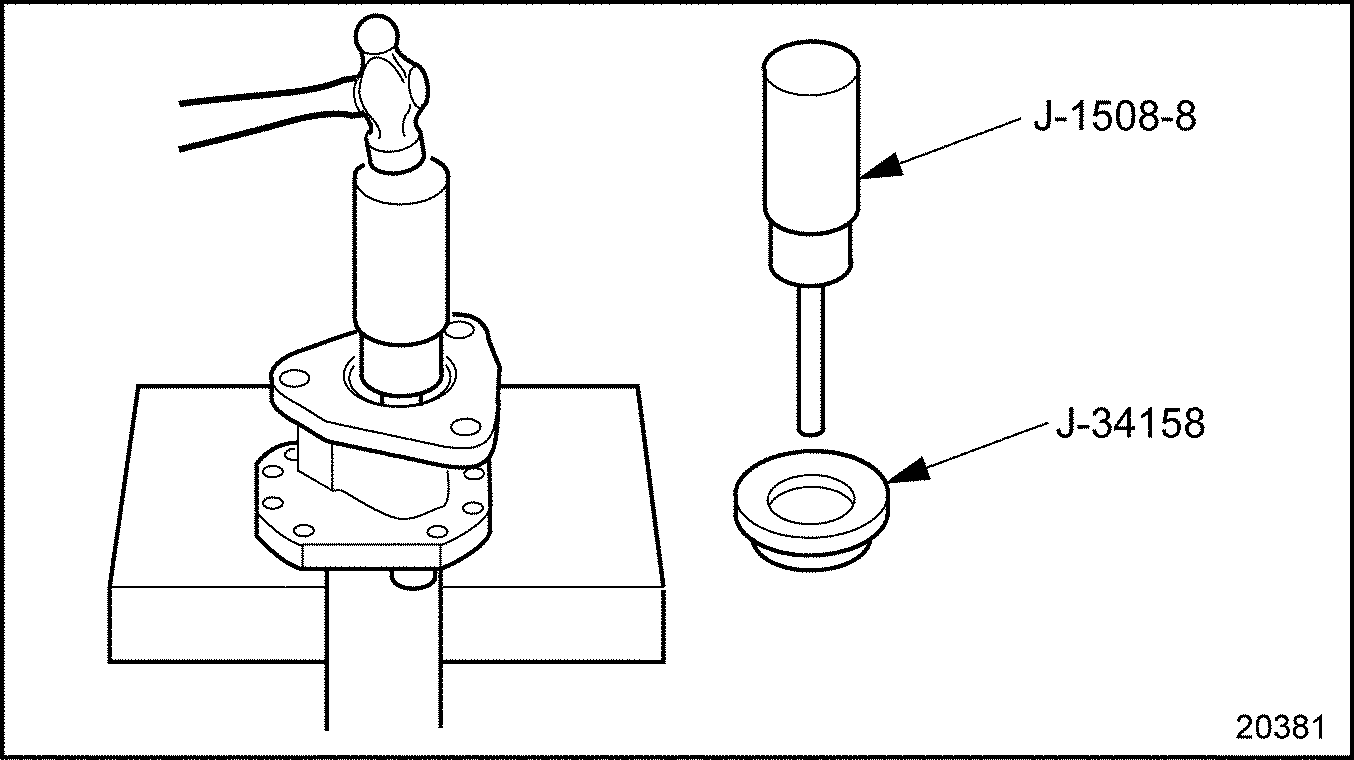 J-1508-8

J-34158

20381