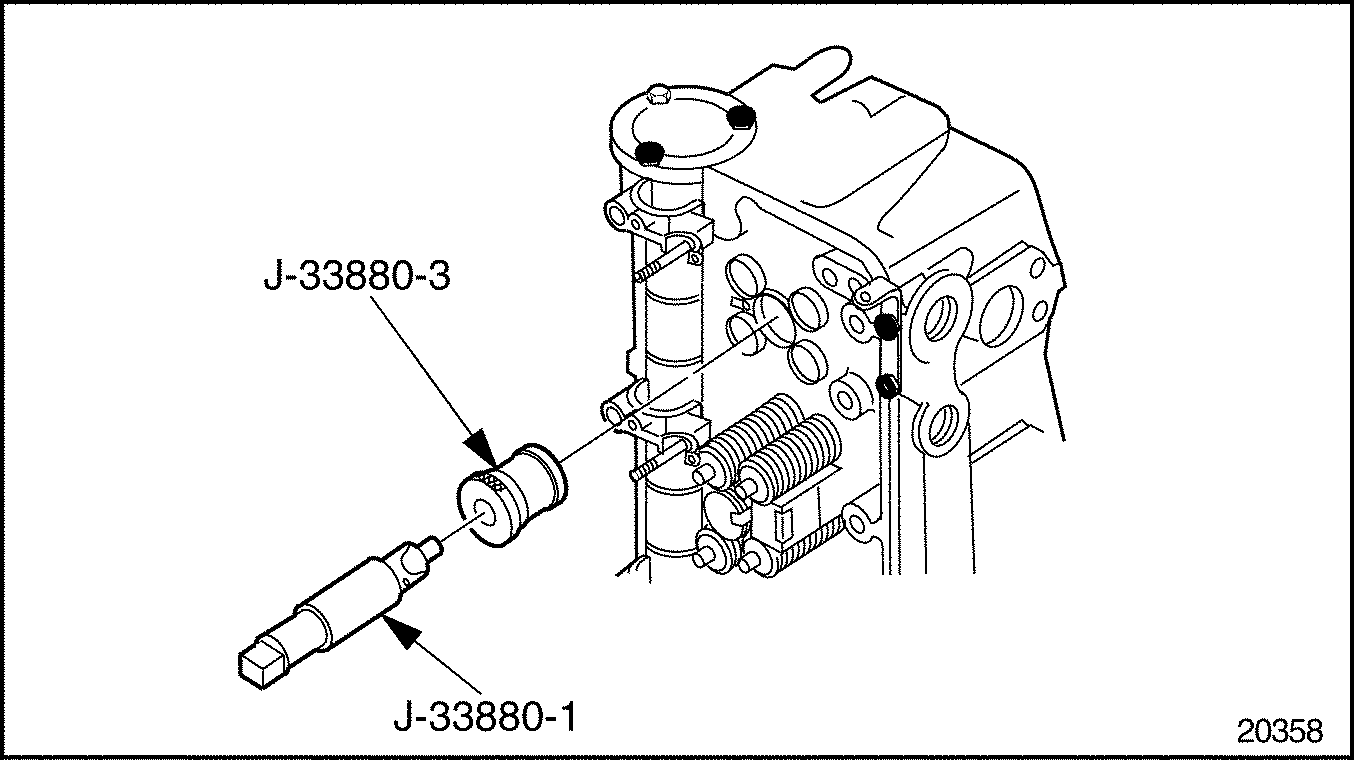 J-33880-3

J-33880-1

20358