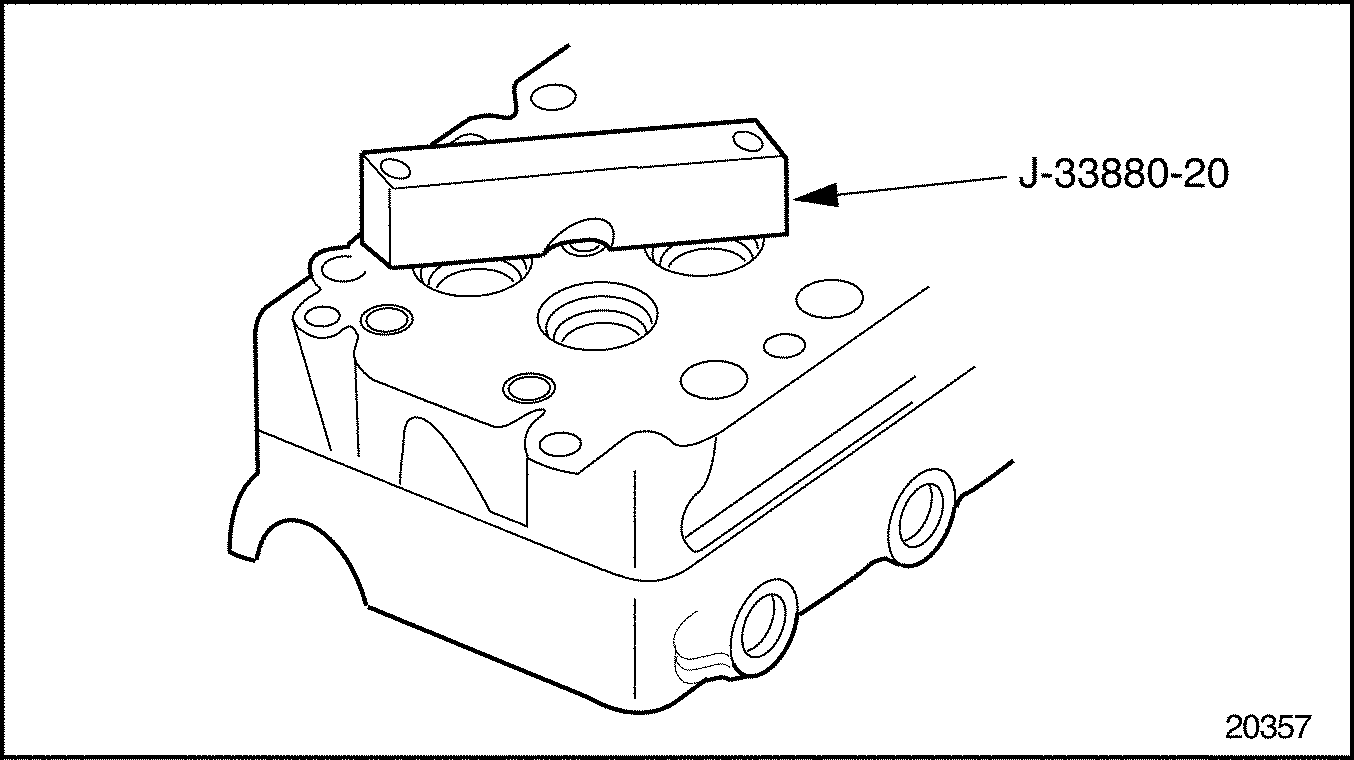 J-33880-20

20357