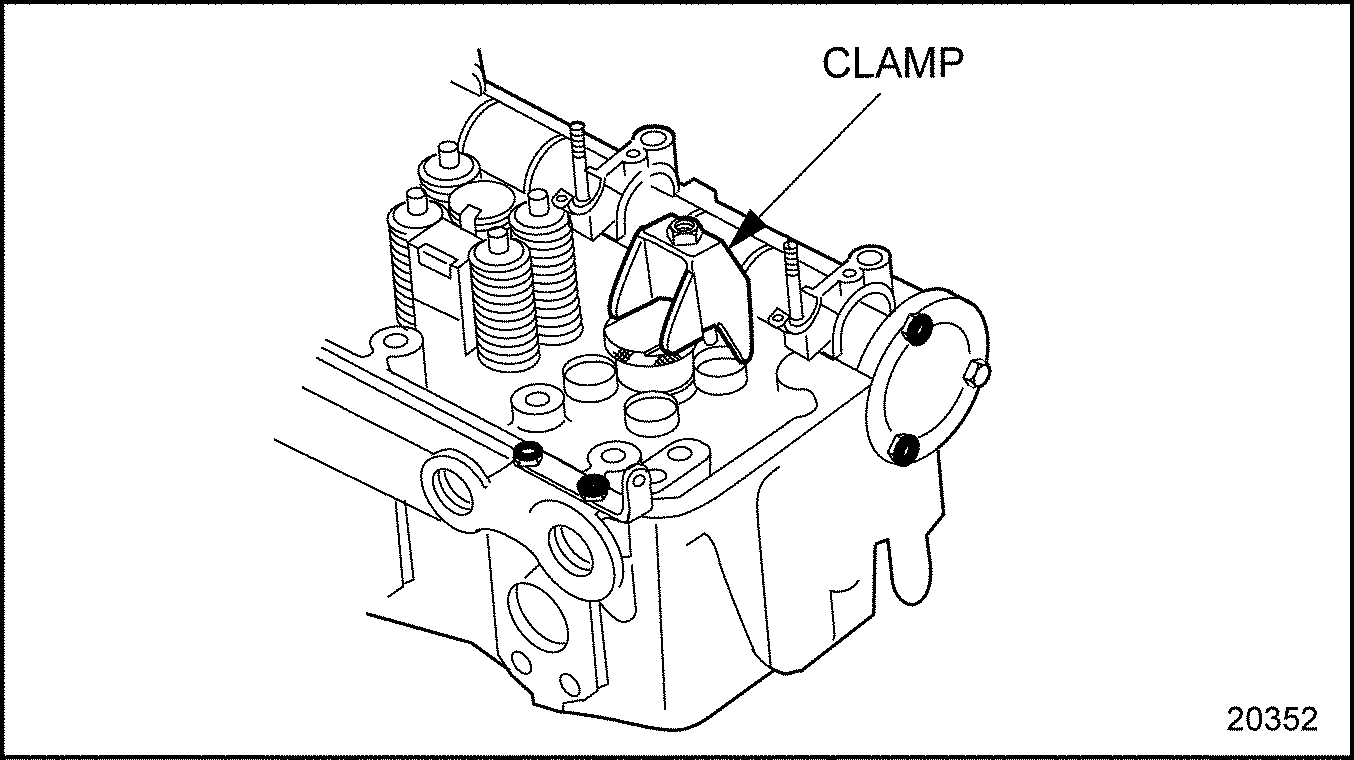 CLAMP

20352