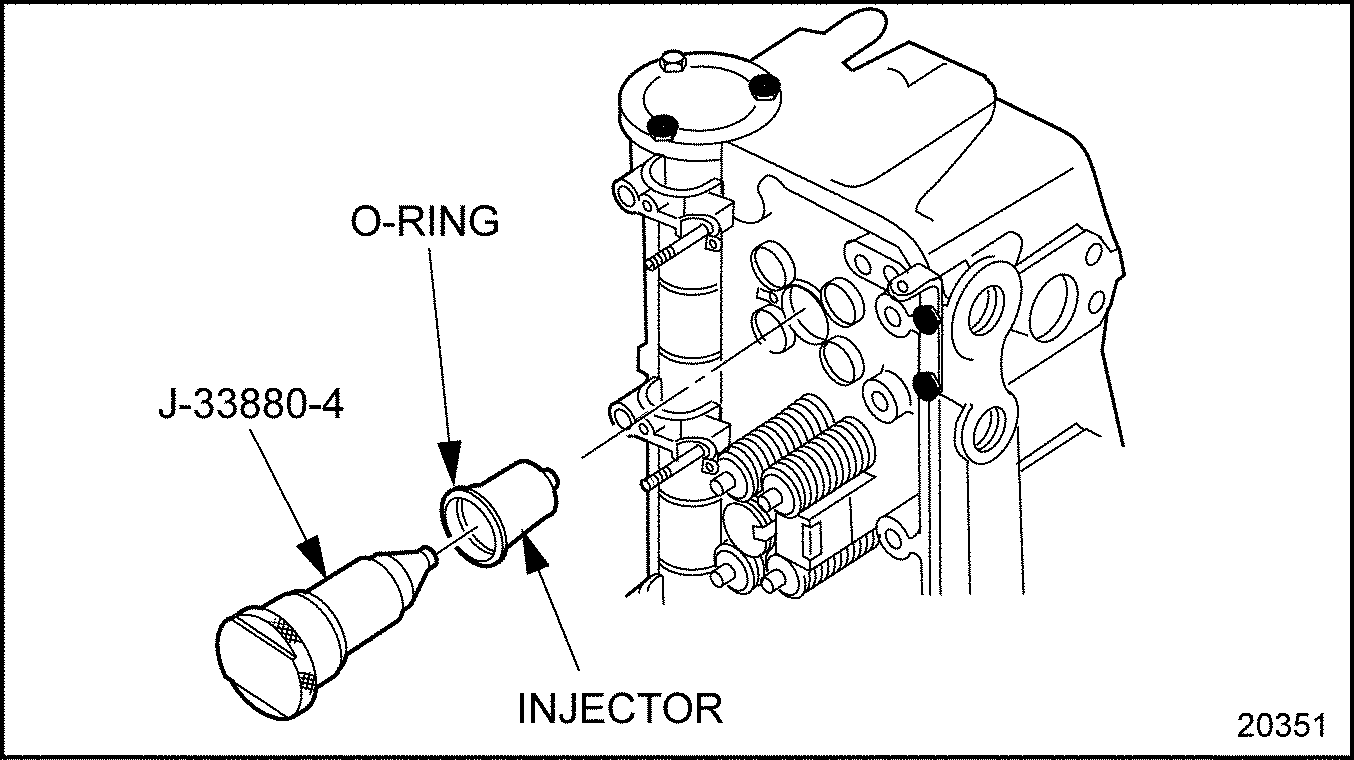 O-RING

J-33880-4

INJECTOR

20351