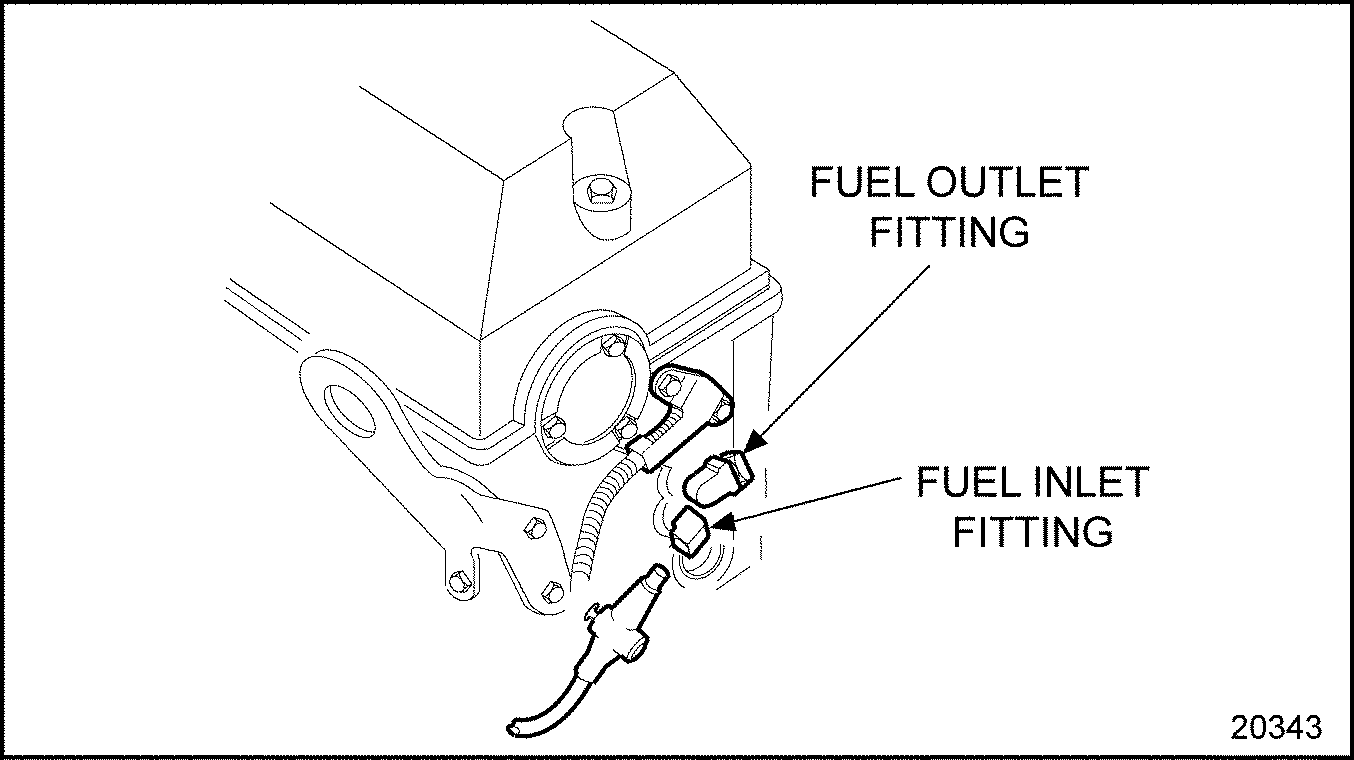 FUEL OUTLET FITTING

FUEL INLET FITTING

20343