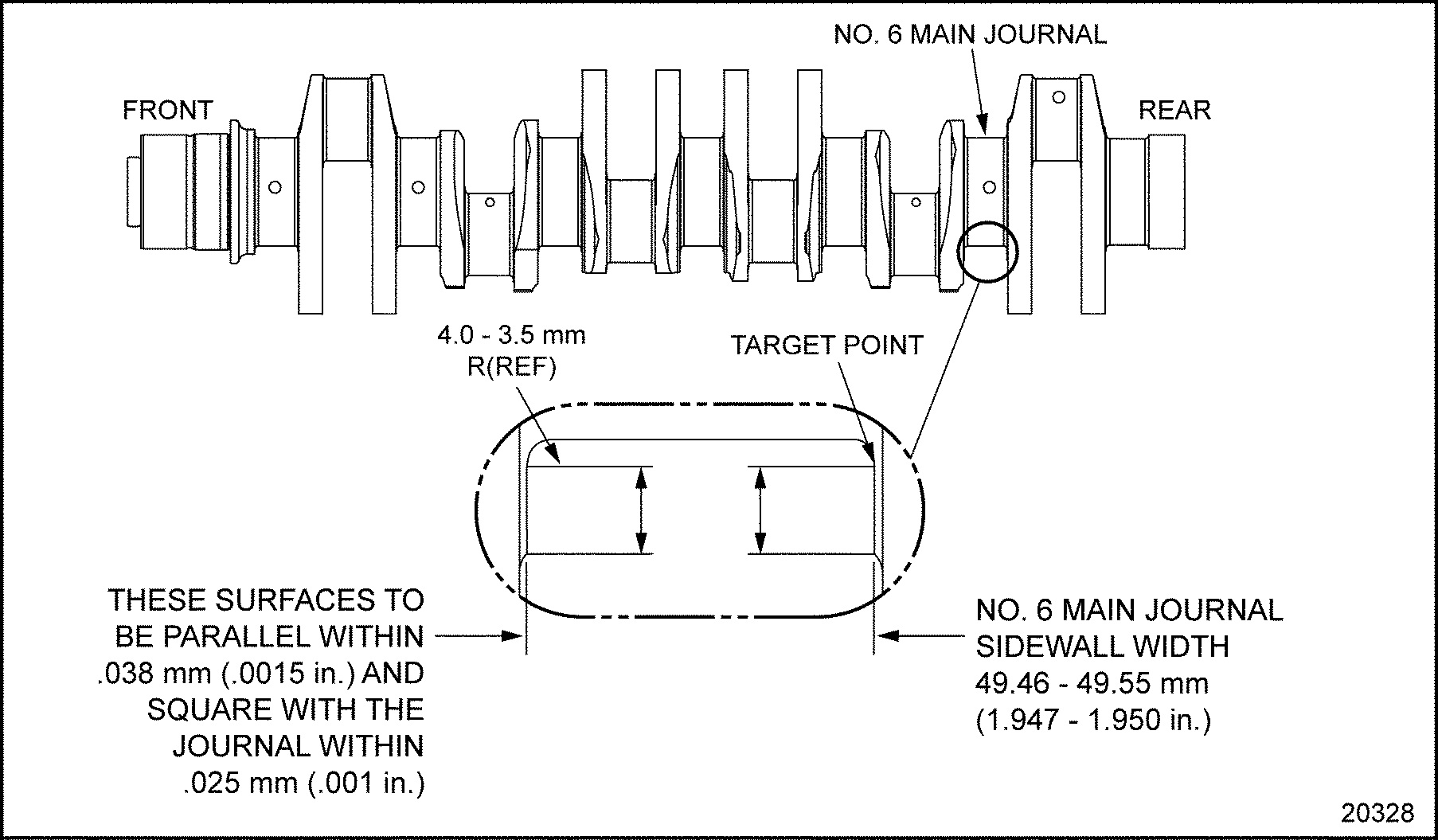 NO. 6 MAIN JOURNAL

FRONT

REAR

4.0 - 3.5 mm
R(REF)

TARGET POINT

THESE SURFACES TO BE PARALLEL WITHIN .038 mm (.0015 in.) AND SQUARE WITH THE JOURNAL WITHIN .025 mm (.001 in.)

NO. 6 MAIN JOURNAL SIDEWALL WIDTH 49.46 - 49.55 mm (1.947 - 1.950 in.)

20328