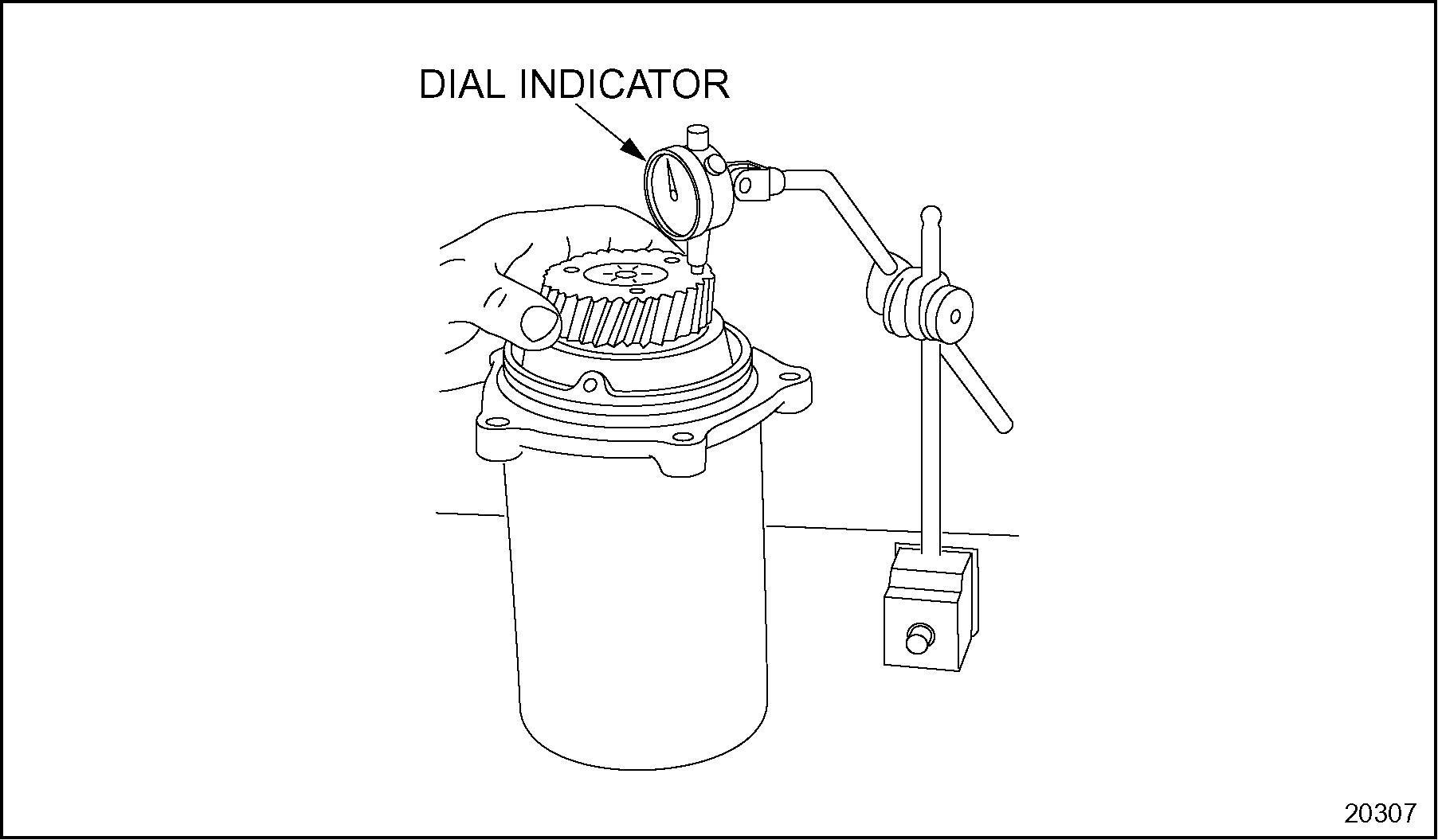 DIAL INDICATOR

20307